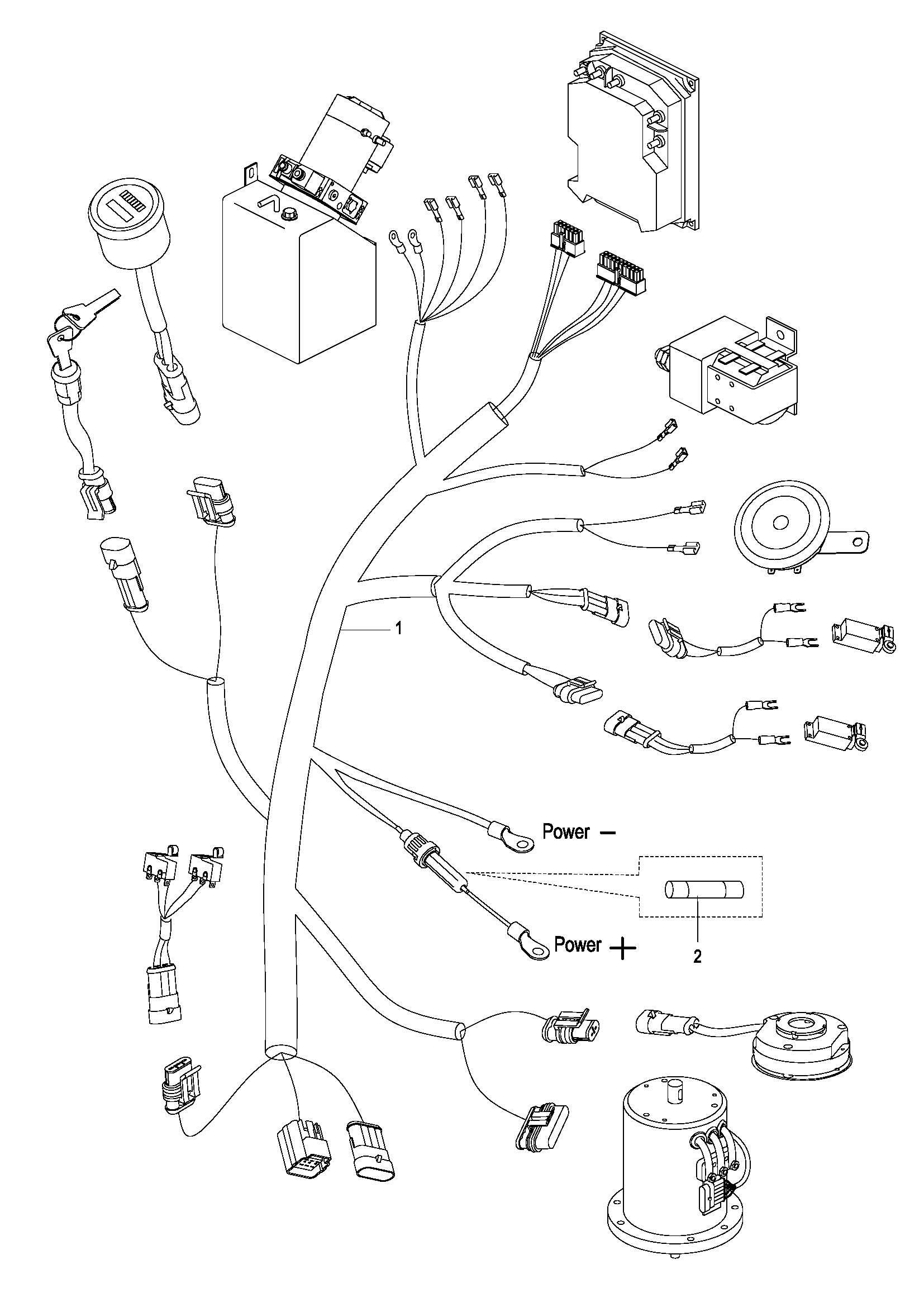 1

Power −

Power +

2