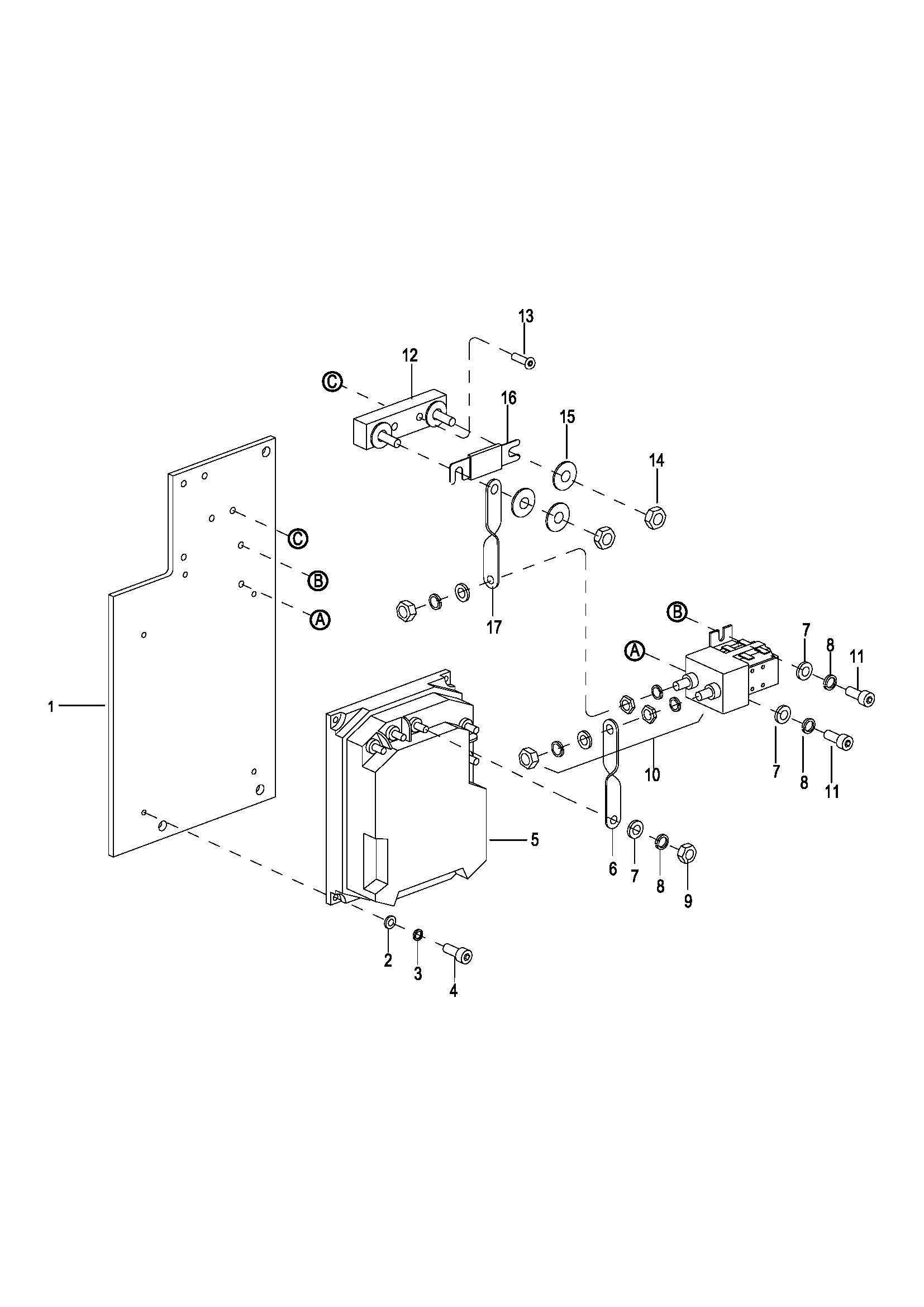 13
12
C
16
15
14
C
B
A
17
B
A
7
8
11
1
10
7
8
11
5
6
7
8
9
2
3
4