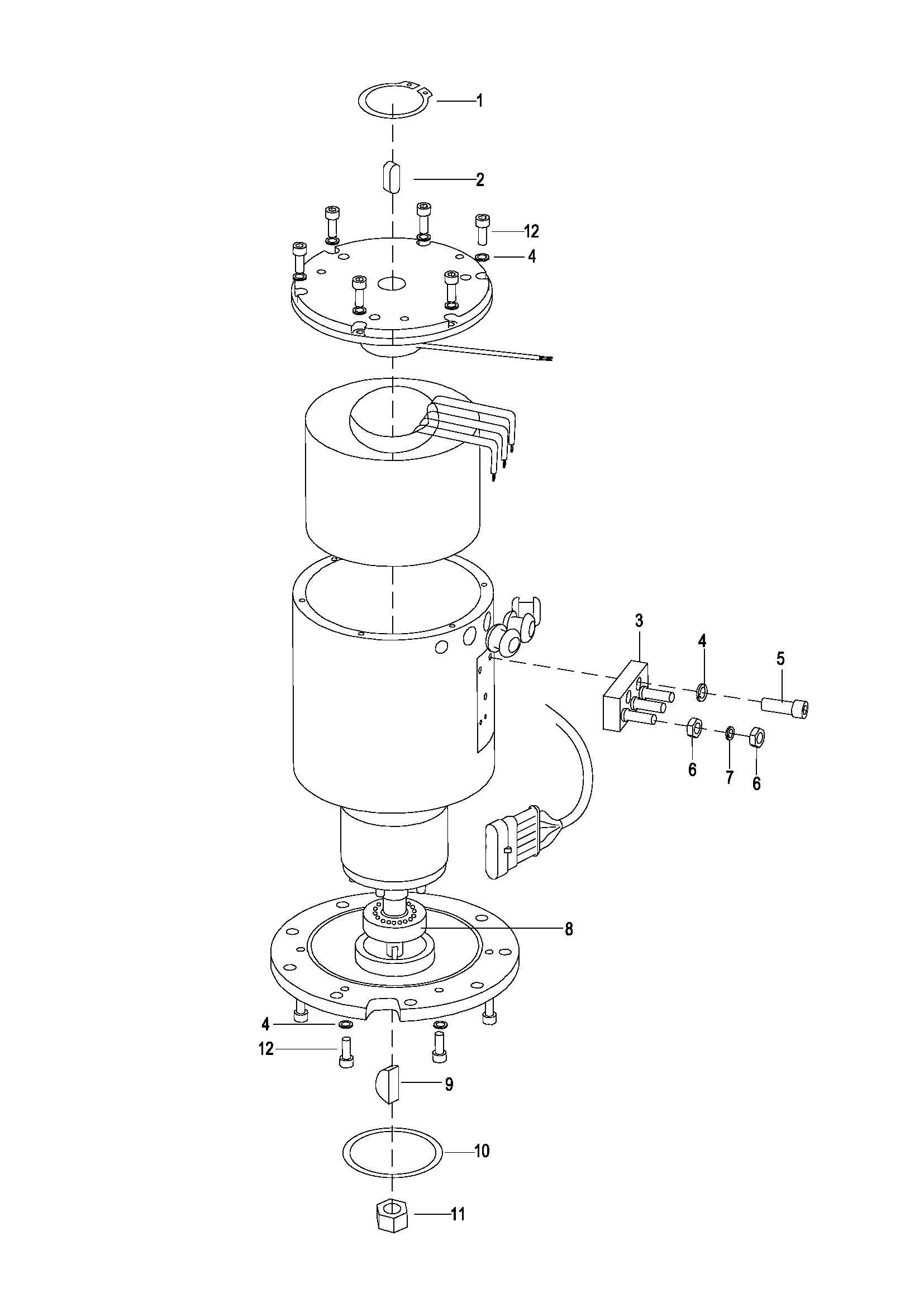 1
2
12
4
3
4
5
6
7
6
8
4
12
9
10
11