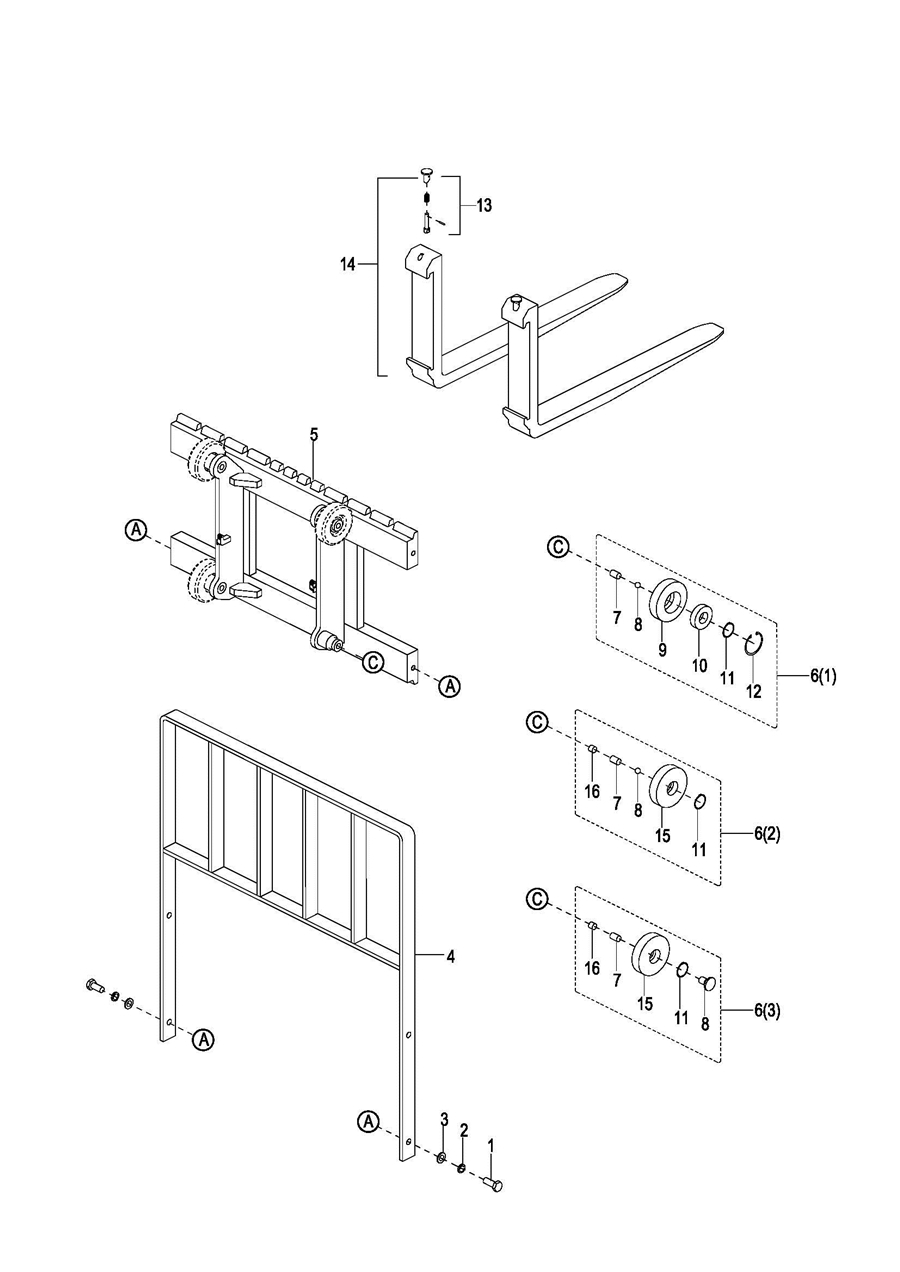 13
14
5
A
C
A
C
7
8
9
10
11
12
6(1)
C
16
7
8
15
11
6(2)
C
16
7
15
11
8
6(3)
4
A
A
3
2
1