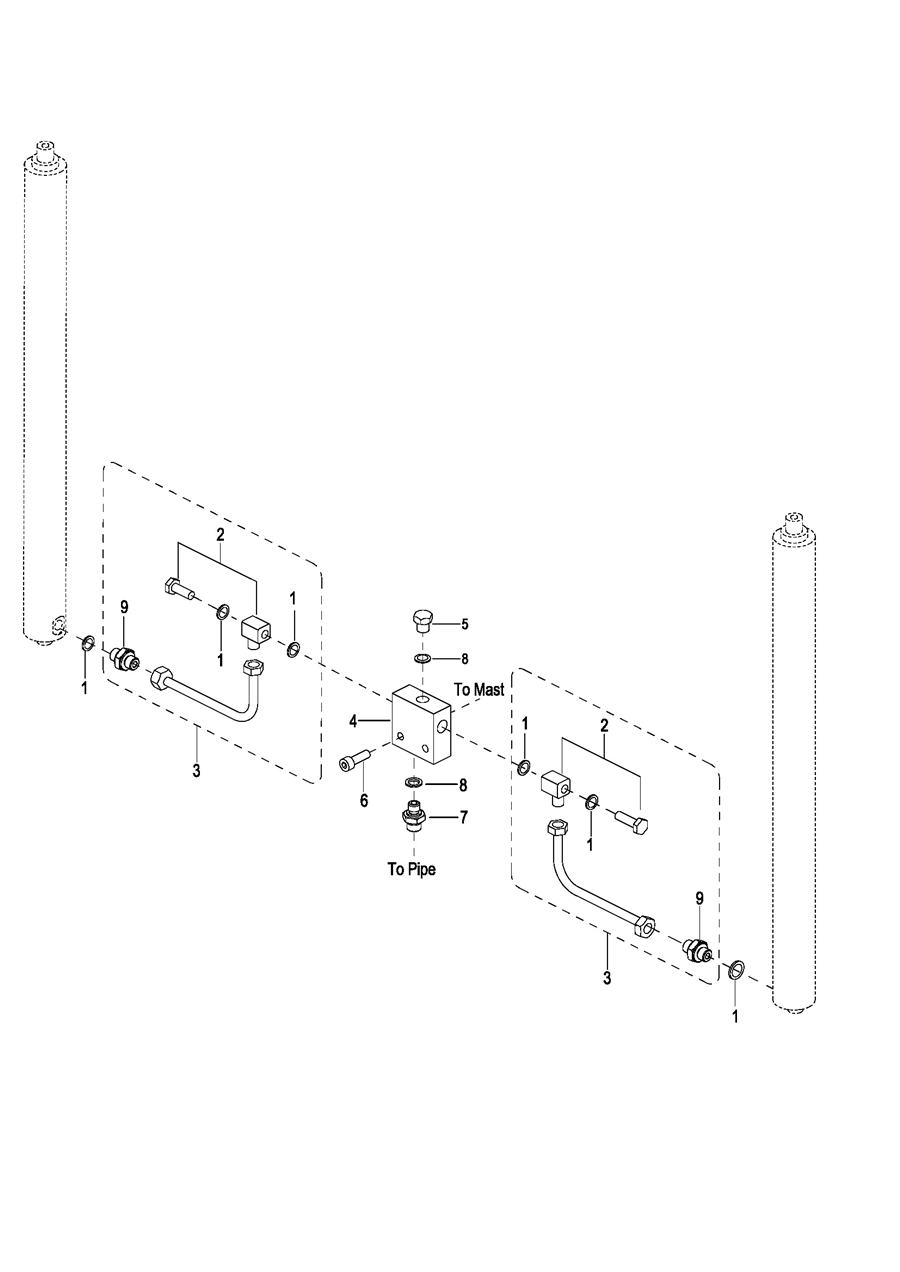 2
9
1
1
1
3
5
8
To Mast
4
6
8
7
To Pipe
1
2
1
9
3
1