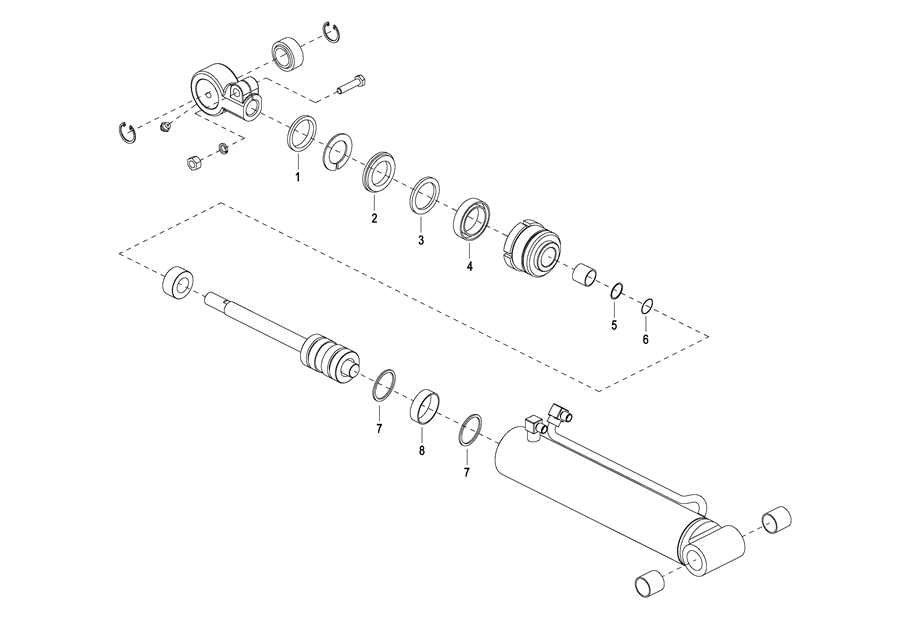 1
2
3
4
5
6
7
8
7