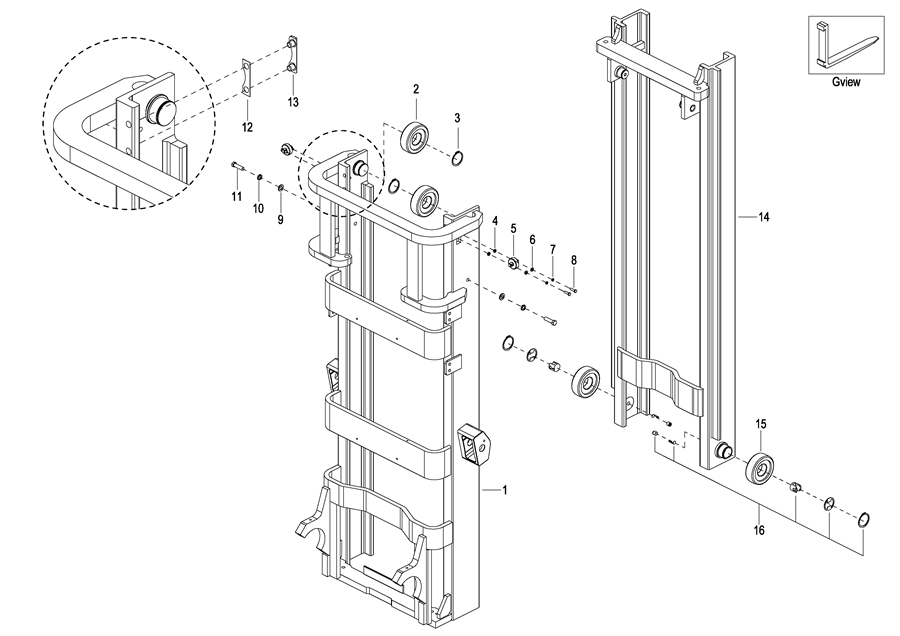 Gview

13
12
2
3
11
10
9
4
5
6
7
8
14
1
15
16