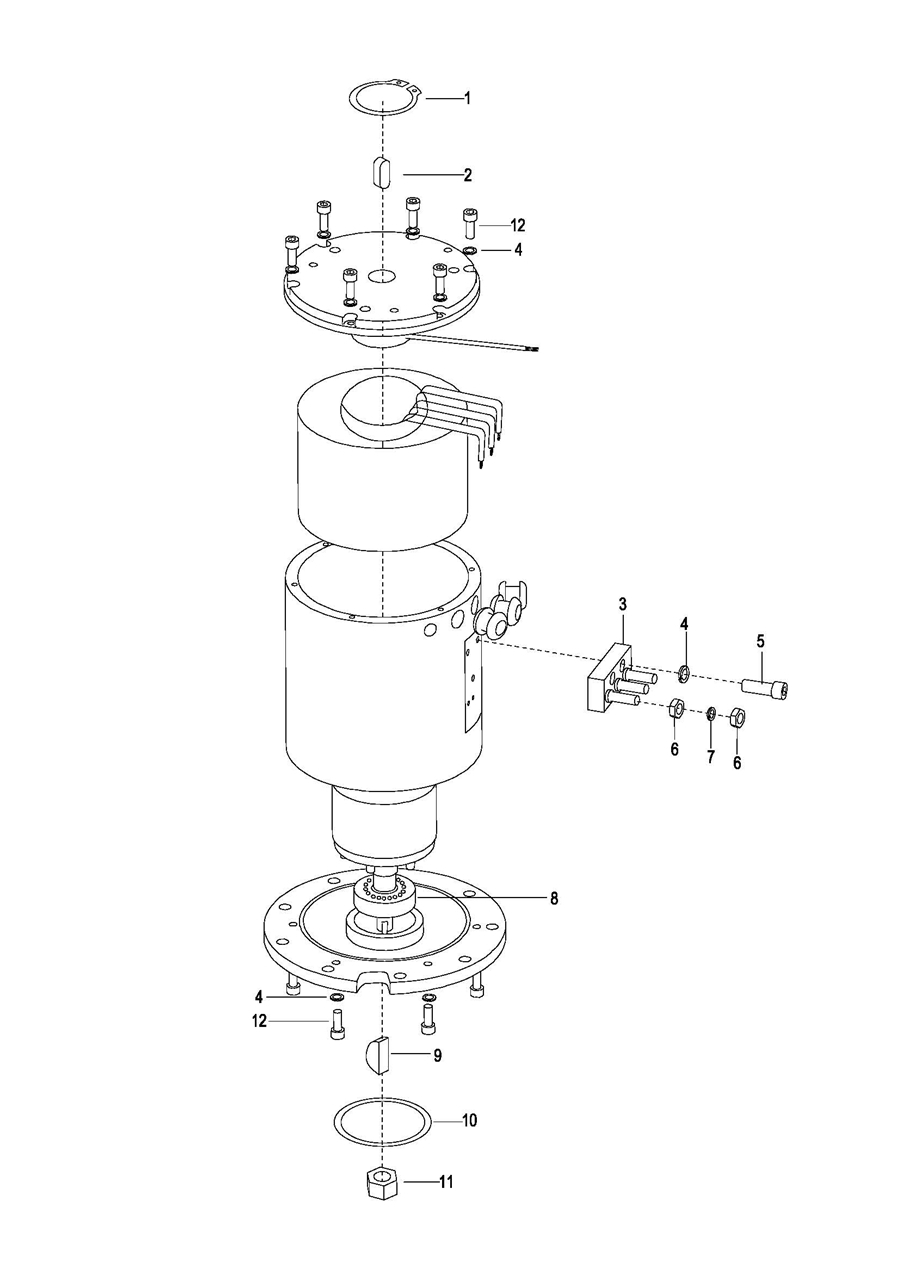 1
2
12
4
3
4
5
6
7
6
8
4
12
9
10
11