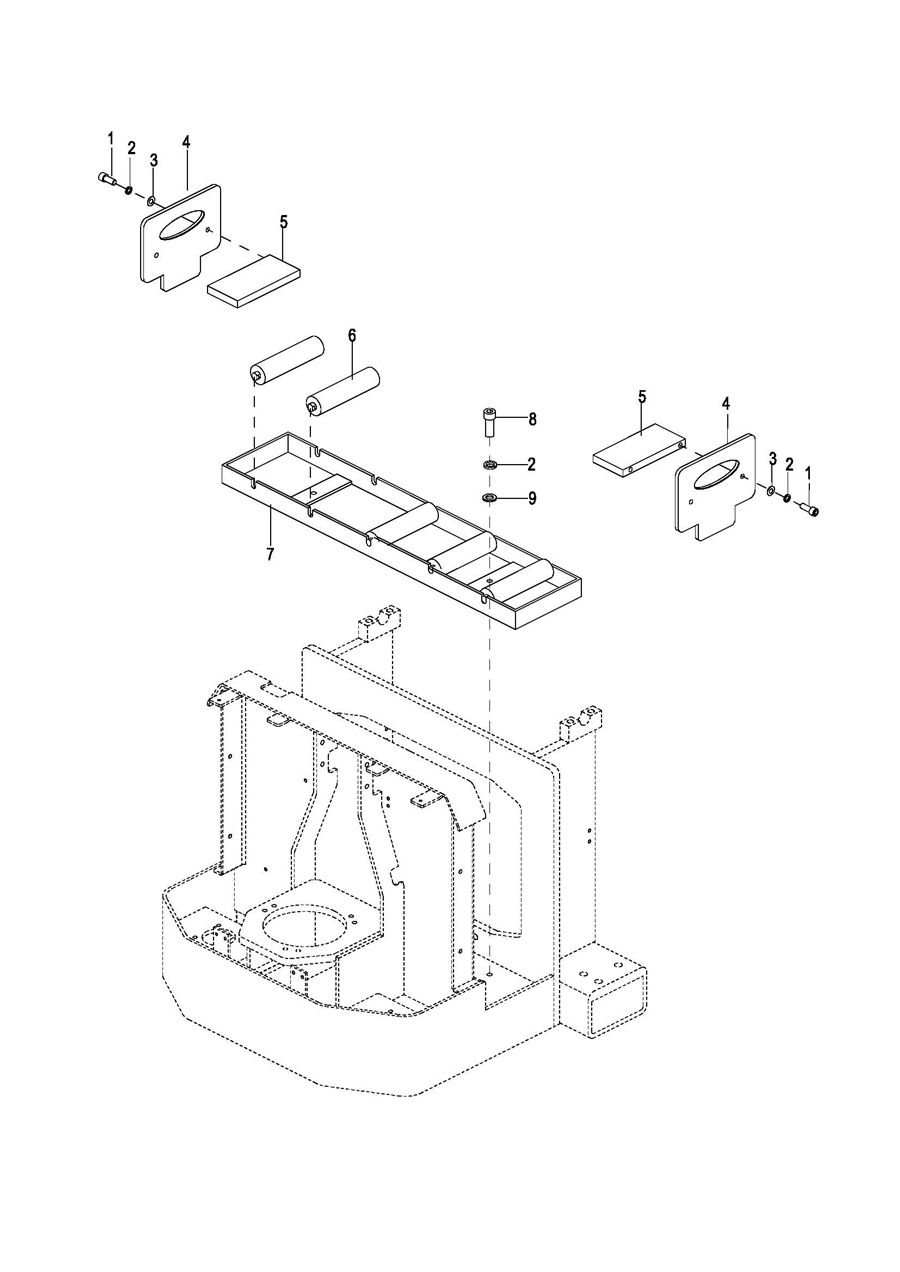 1
2
3
4
5
6
8
2
9
7
5
4
3
2
1