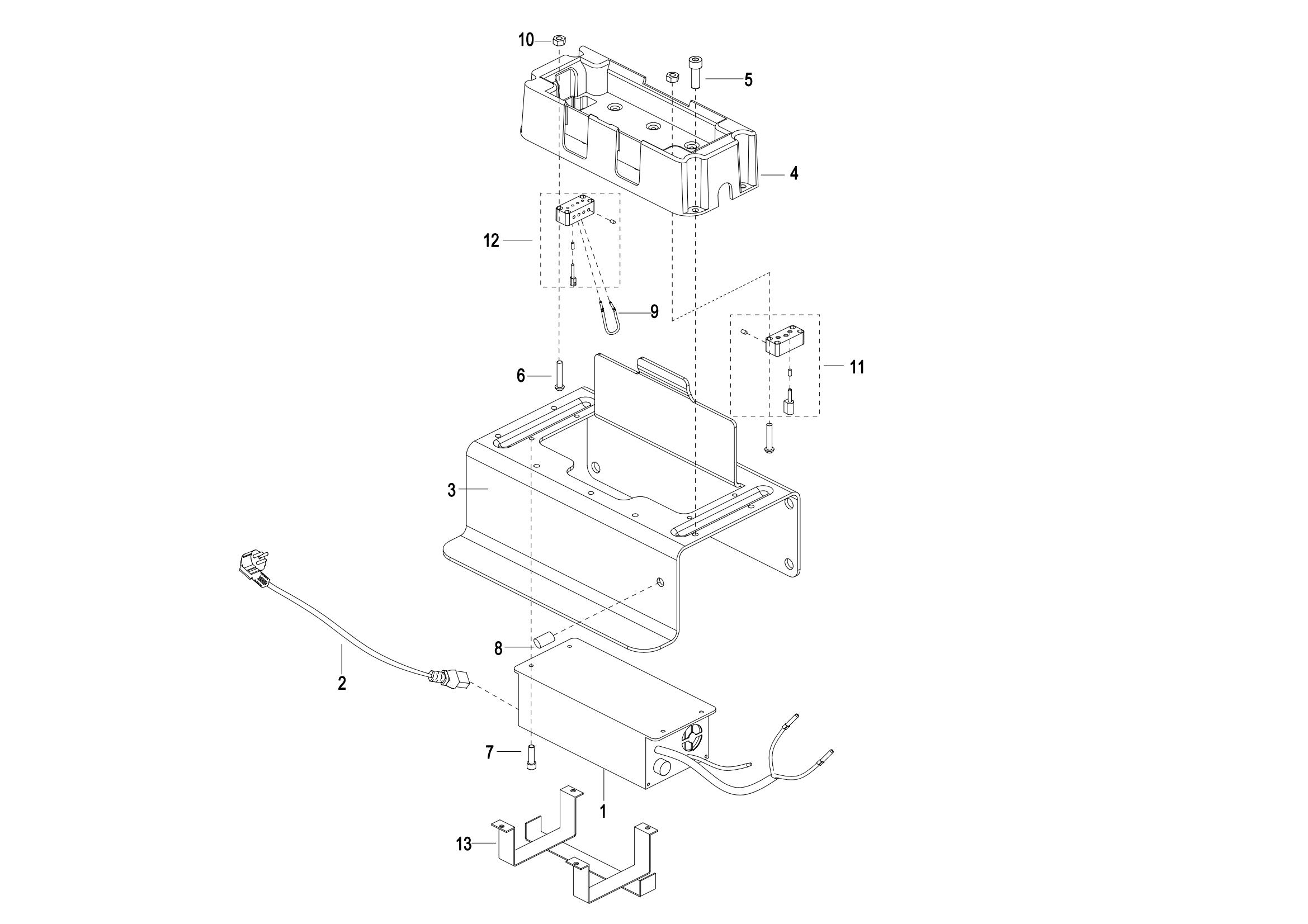 10
5
4
12
9
11
6
3
8
2
7
1
13