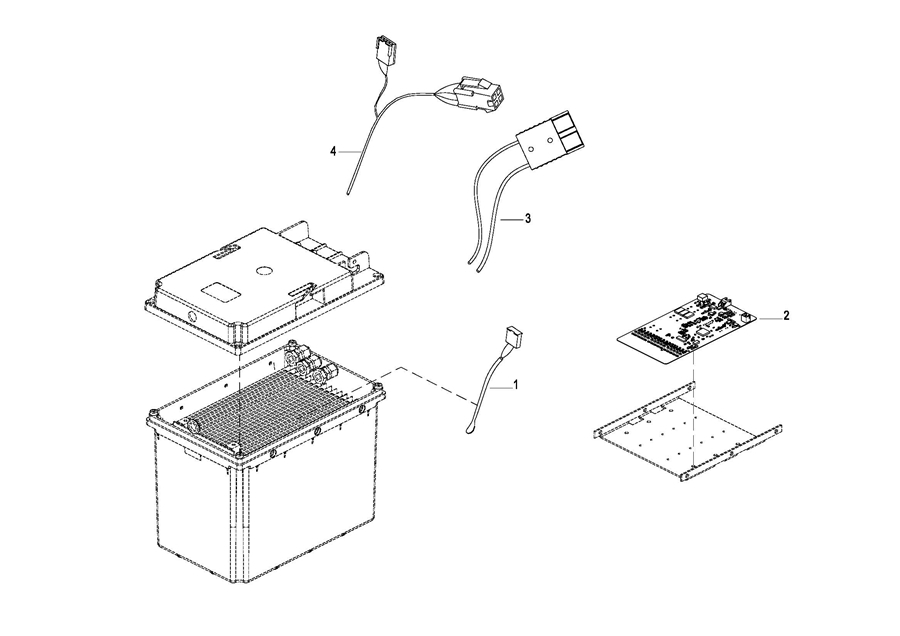 4
3
2
1