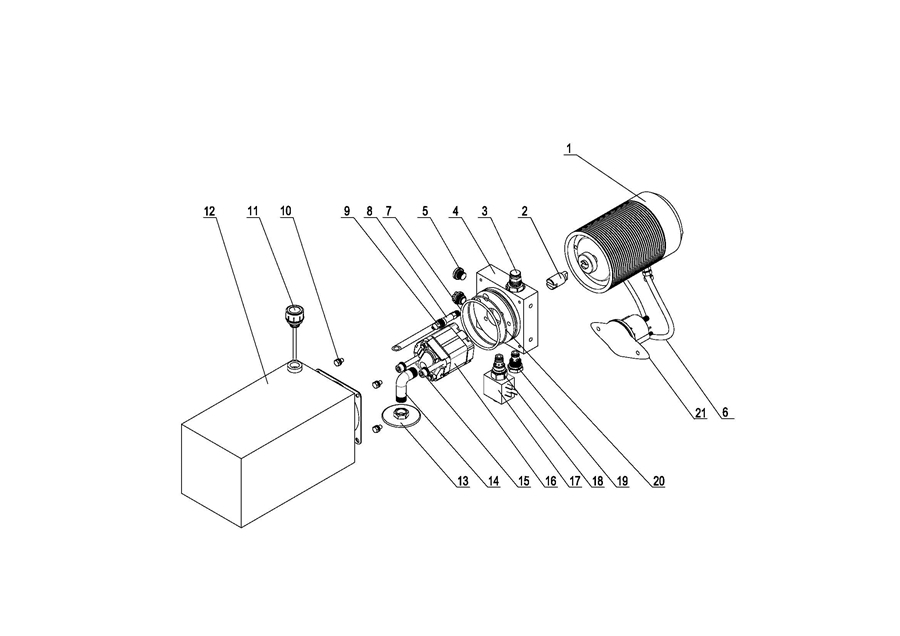 1
12
11
10
9
8
7
5
4
3
2
21
6
13
14
15
16
17
18
19
20