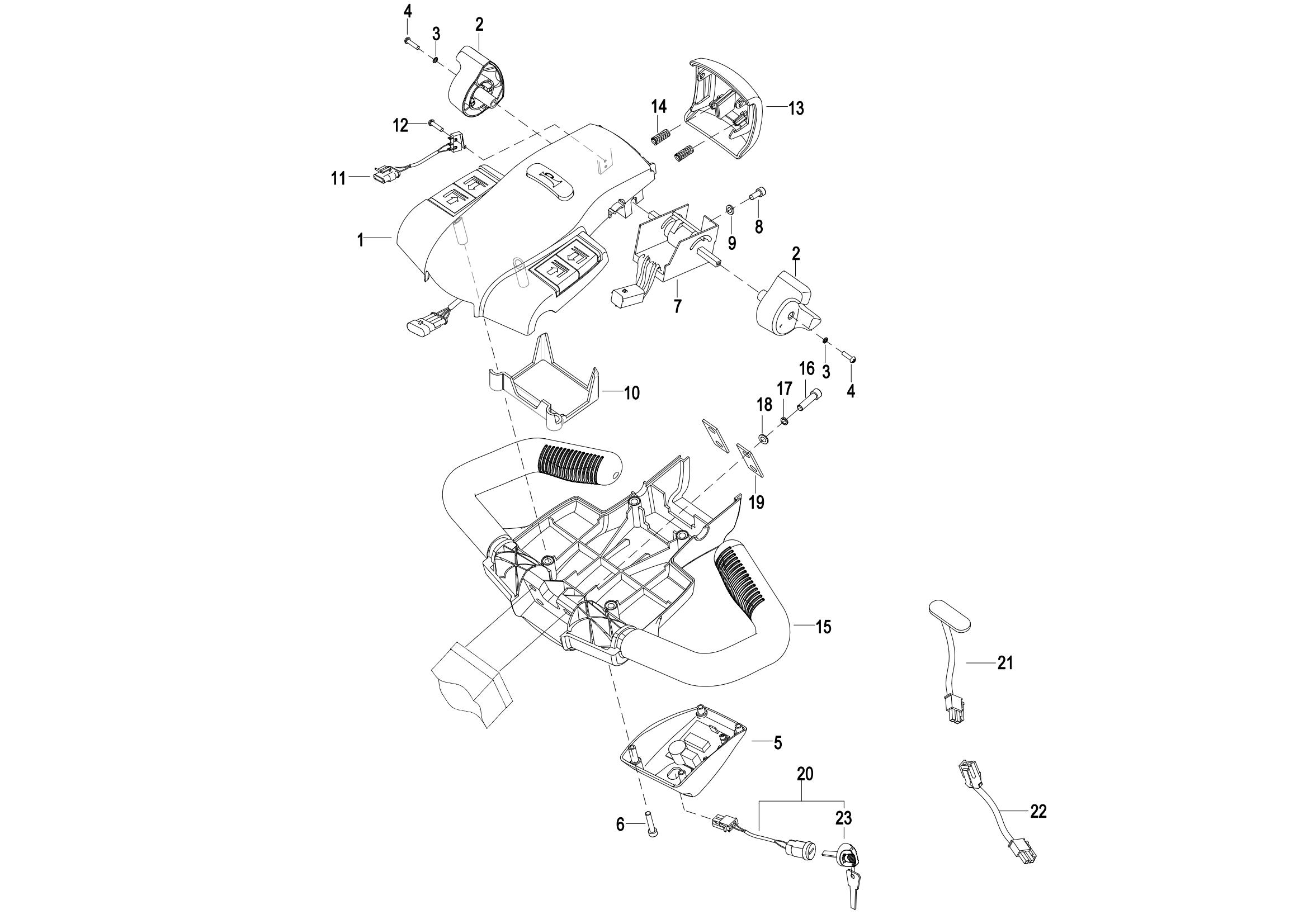 4
3
2
14
13
12
11
1
9
8
2
7
3
4
16
17
18
10
19
15
21
5
20
23
22
6