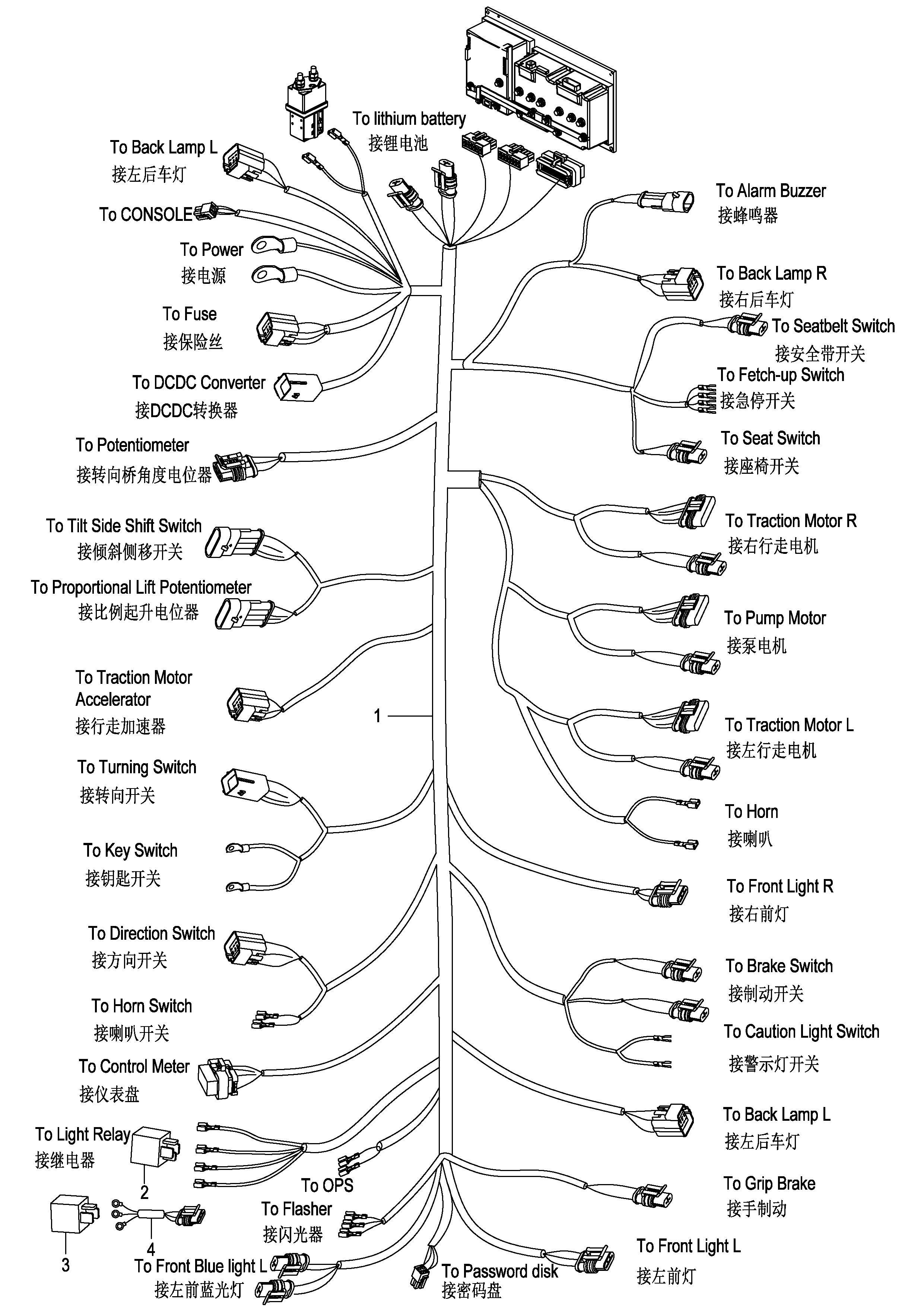 To lithium battery
接锂电池

To Back Lamp L
接左后车灯

To CONSOLE

To Power
接电源

To Fuse
接保险丝

To DCDC Converter
接DCDC转换器

To Potentiometer
接转向桥角度电位器

To Tilt Side Shift Switch
接倾斜侧移开关

To Proportional Lift Potentiometer
接比例起升电位器

To Traction Motor Accelerator
接行走加速器

1

To Turning Switch
接转向开关

To Key Switch
接钥匙开关

To Direction Switch
接方向开关

To Horn Switch
接喇叭开关

To Control Meter
接仪表盘

To Light Relay
接继电器

2

3

4

To OPS

To Flasher
接闪光器

To Front Blue light L
接左前蓝光灯

To Password disk
接密码盘

To Alarm Buzzer
接蜂鸣器

To Back Lamp R
接右后车灯

To Seatbelt Switch
接安全带开关

To Fetch-up Switch
接急停开关

To Seat Switch
接座椅开关

To Traction Motor R
接右行走电机

To Pump Motor
接泵电机

To Traction Motor L
接左行走电机

To Horn
接喇叭

To Front Light R
接右前灯

To Brake Switch
接制动开关

To Caution Light Switch
接警示灯开关

To Back Lamp L
接左后车灯

To Grip Brake
接手制动

To Front Light L
接左前灯