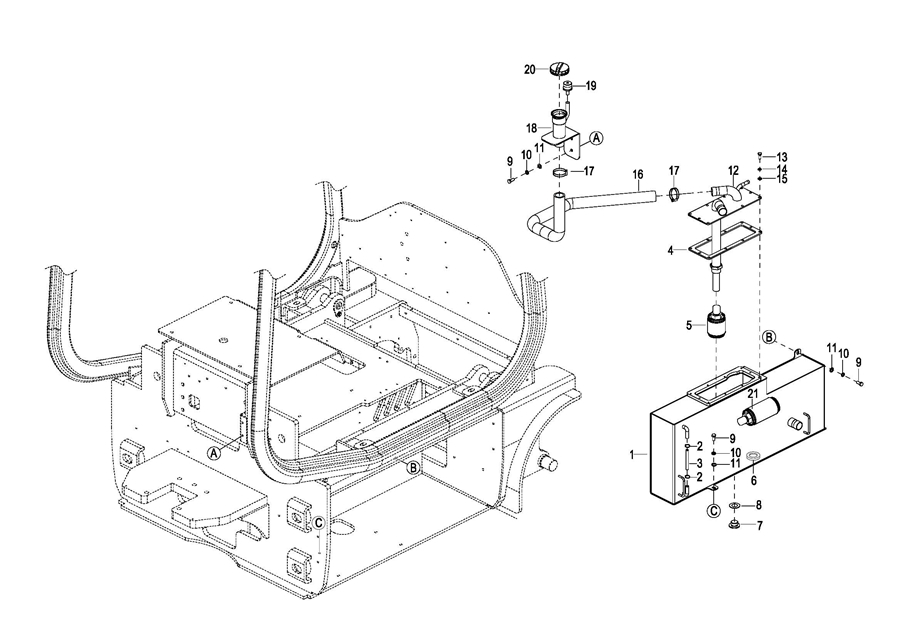 20
19
18
A
9
10
11
17
16
17
12
13
14
15
4
5
B
11
10
9
21
1
2
3
2
9
10
11
6
C
8
7
A
B
C