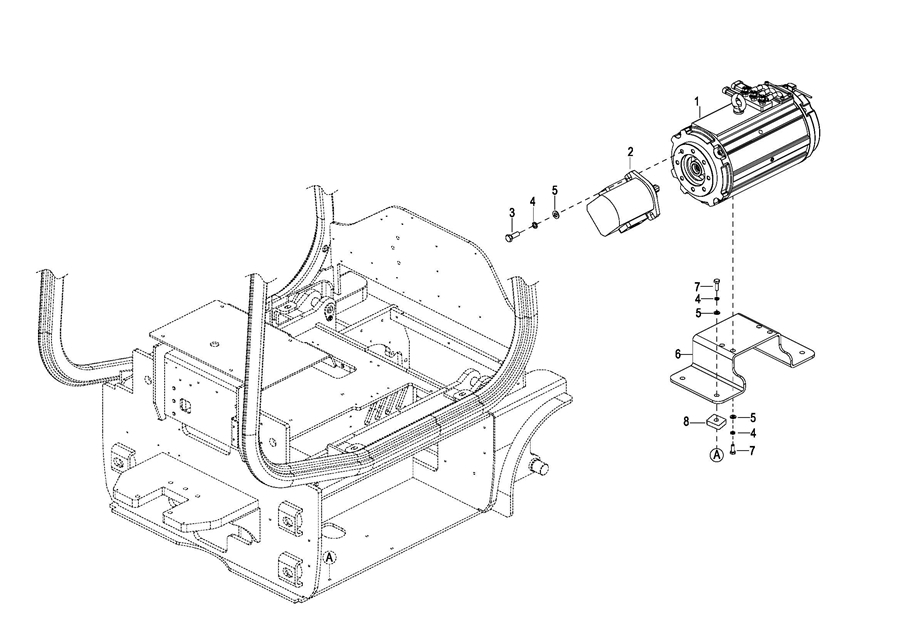 1
2
3
4
5
7
4
5
6
8
5
4
A
7
A