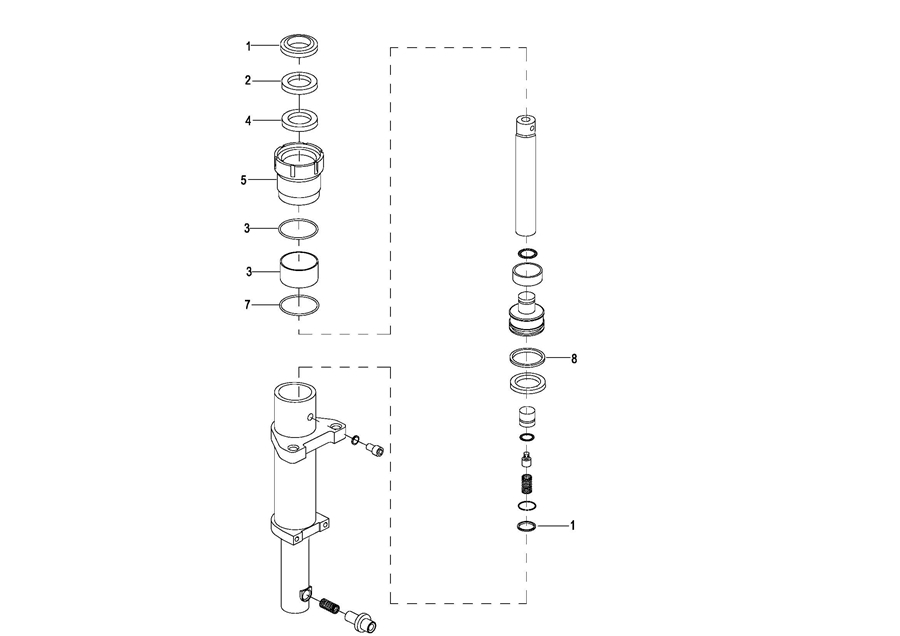 1
2
4
5
3
3
7
8
1