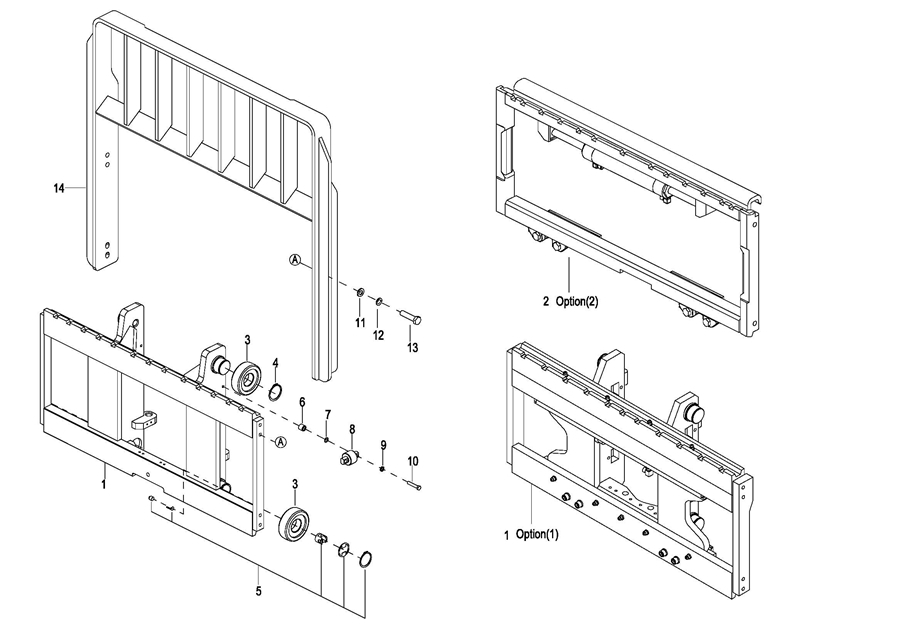 14
A
11
12
13
3
4
6
7
8
9
10
A
1
3
5
2 Option(2)
1 Option(1)