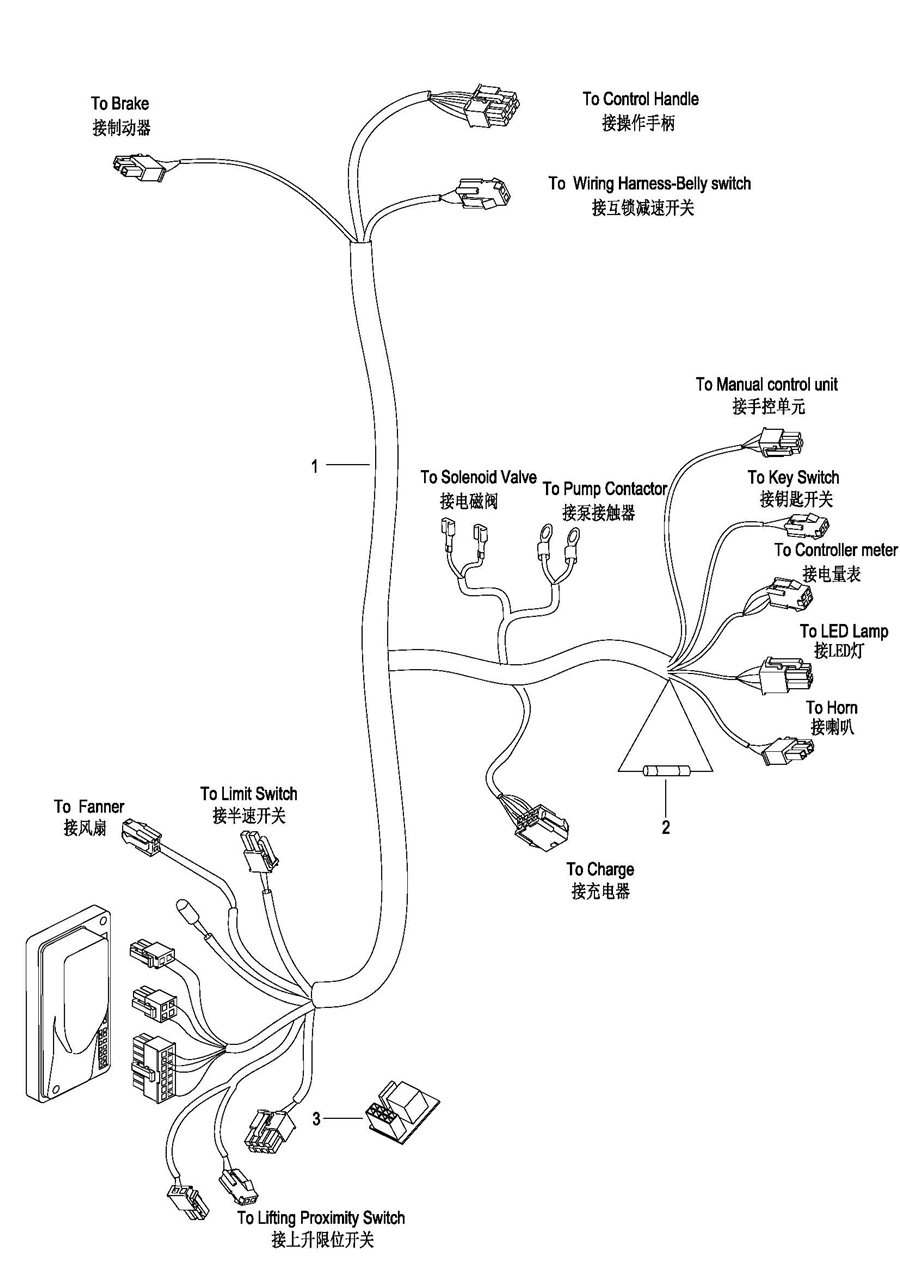 To Brake
接制动器

To Control Handle
接操作手柄

To Wiring Harness-Belly switch
接互锁减速开关

To Manual control unit
接手控单元

1

To Solenoid Valve
接电磁阀

To Pump Contactor
接泵接触器

To Key Switch
接钥匙开关

To Controller meter
接电量表

To LED Lamp
接LED灯

To Horn
接喇叭

2

To Fanner
接风扇

To Limit Switch
接半速开关

To Charge
接充电器

3

To Lifting Proximity Switch
接上升限位开关