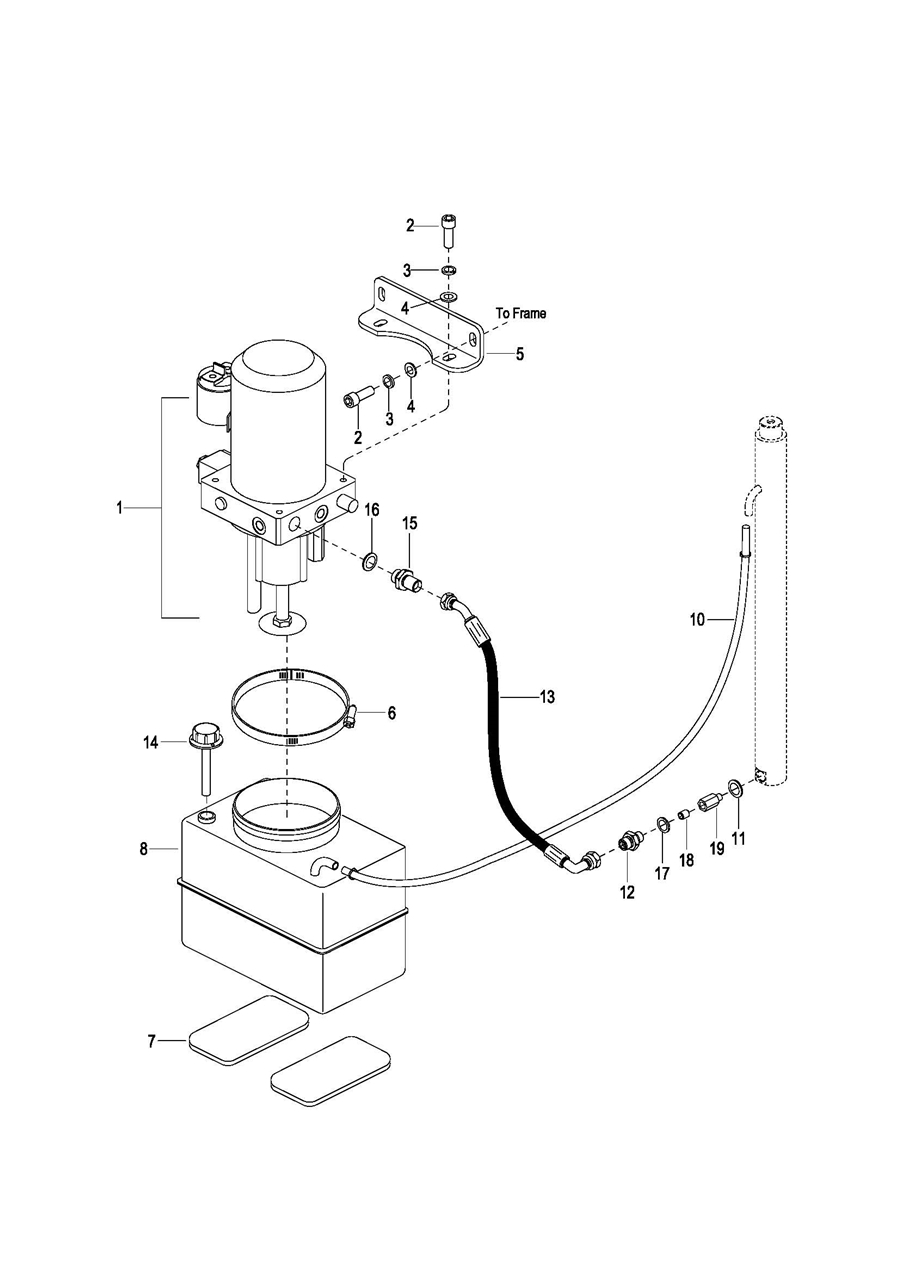 2
3
4
To Frame
5
2
3
4
1
16
15
10
13
6
14
8
12
17
18
19
11
7