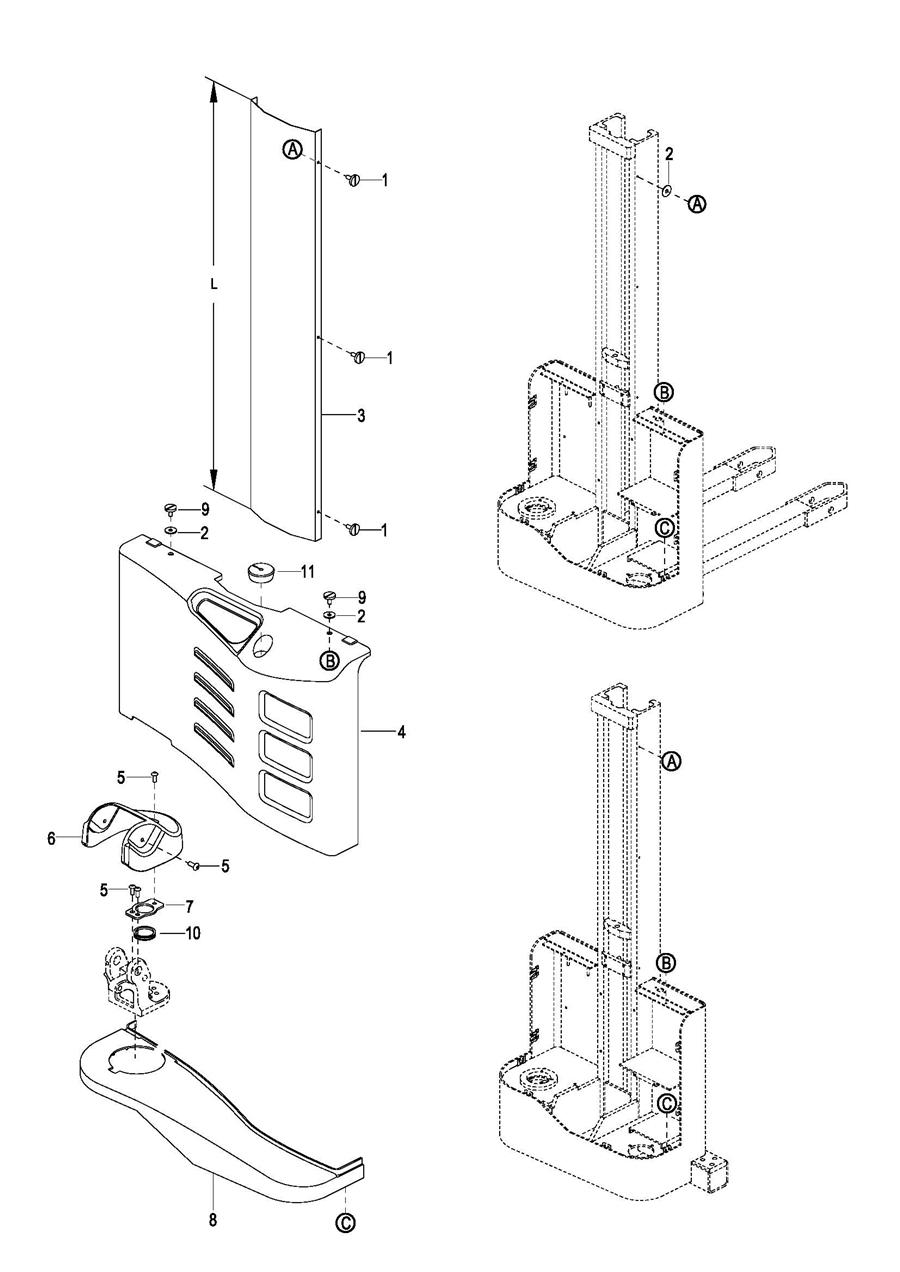 A
1
L
1
3
9
2
1
11
9
2
B
4
5
6
5
5
7
10
8
C
2
A
B
C
A
B
C