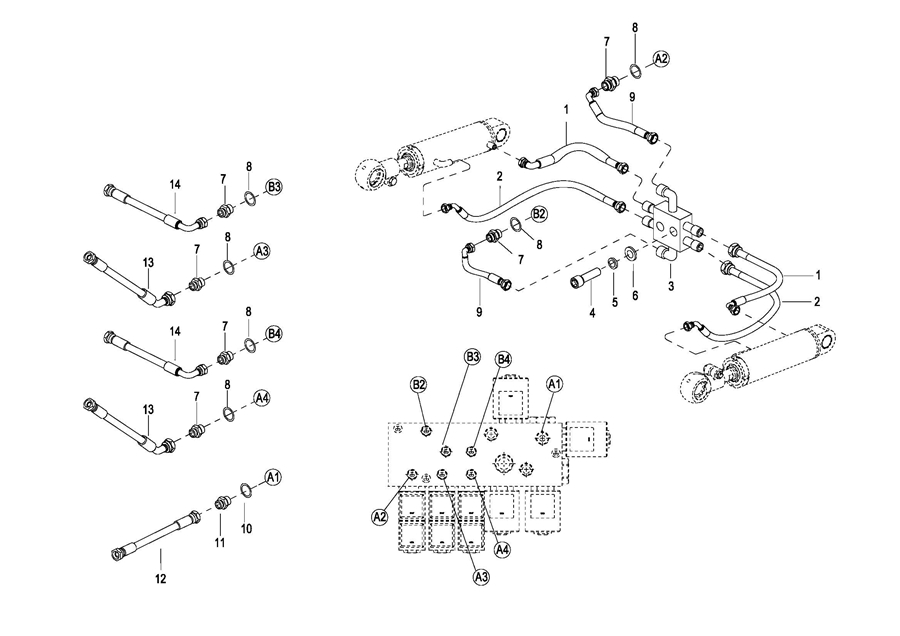 7 8 A2
9
1
2
B2
8
7
9
4 5 6
3
1
2

14 7 8 B3
13 7 8 A3
14 7 8 B4
13 7 8 A4
A1
11 10
12

B3 B4
B2 A1
A2 A4
A3