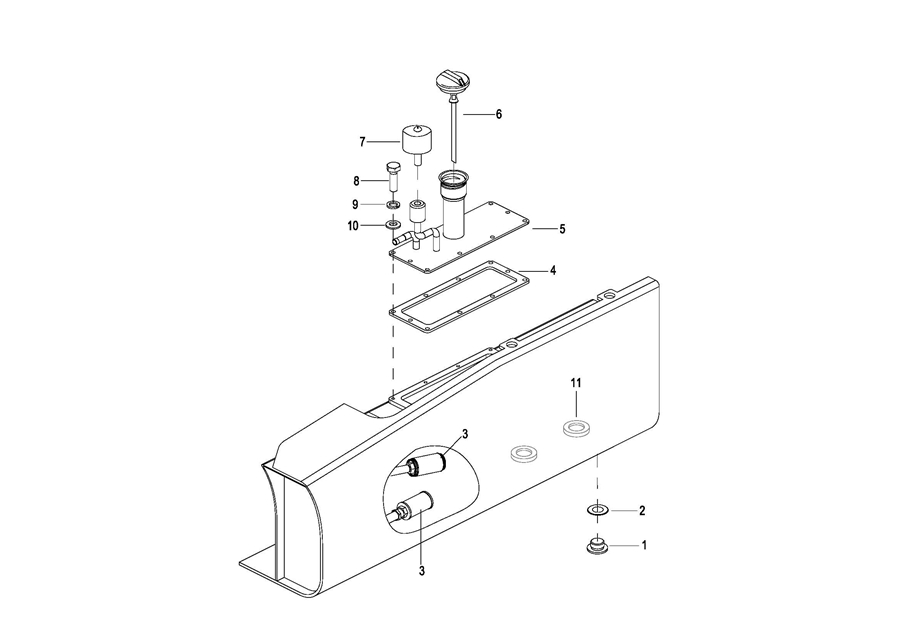 6
7
8
9
10
5
4
11
3
3
2
1