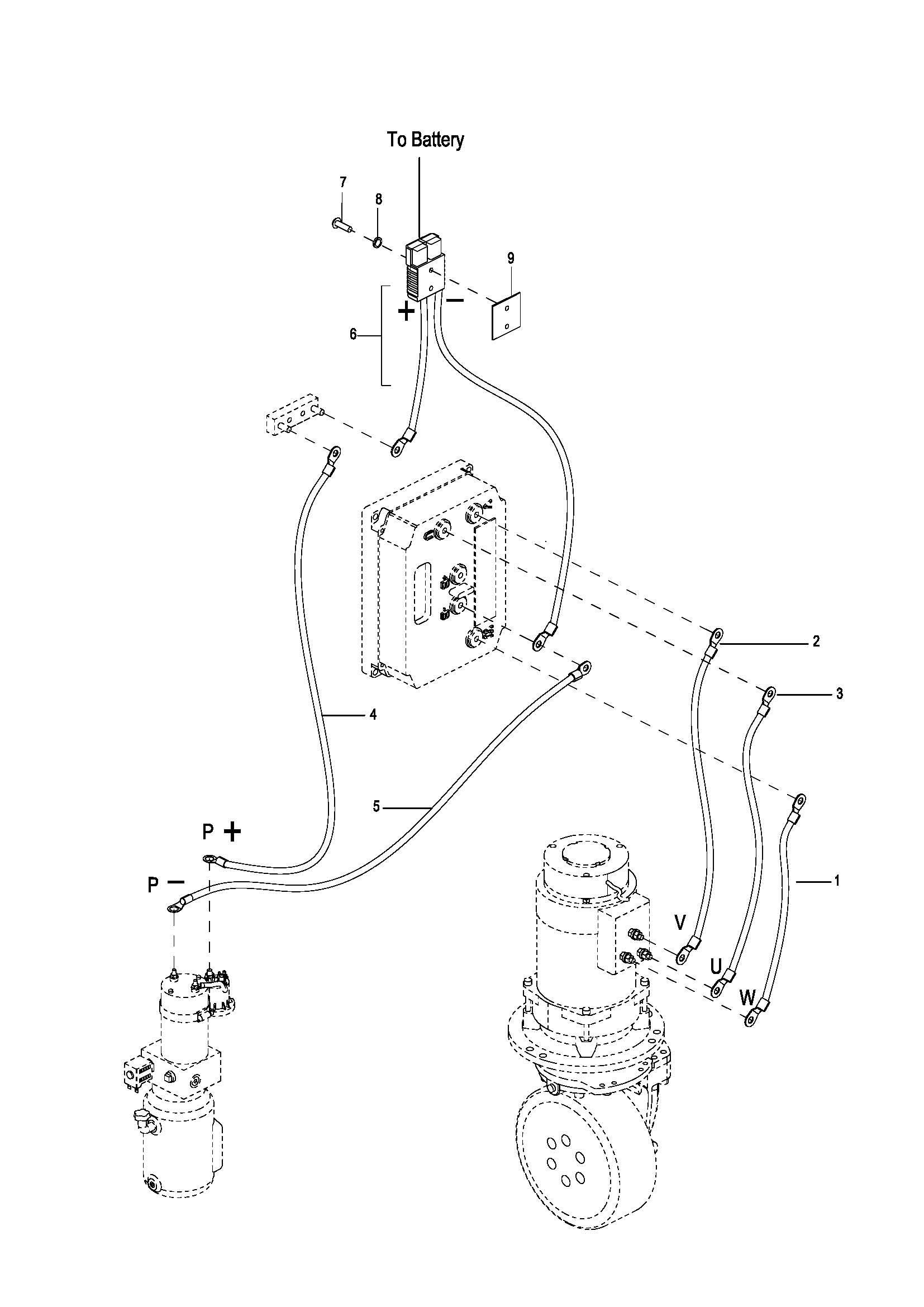 To Battery

7

8

9

+

−

6

2

3

4

5

P +

P −

1

V

U

W