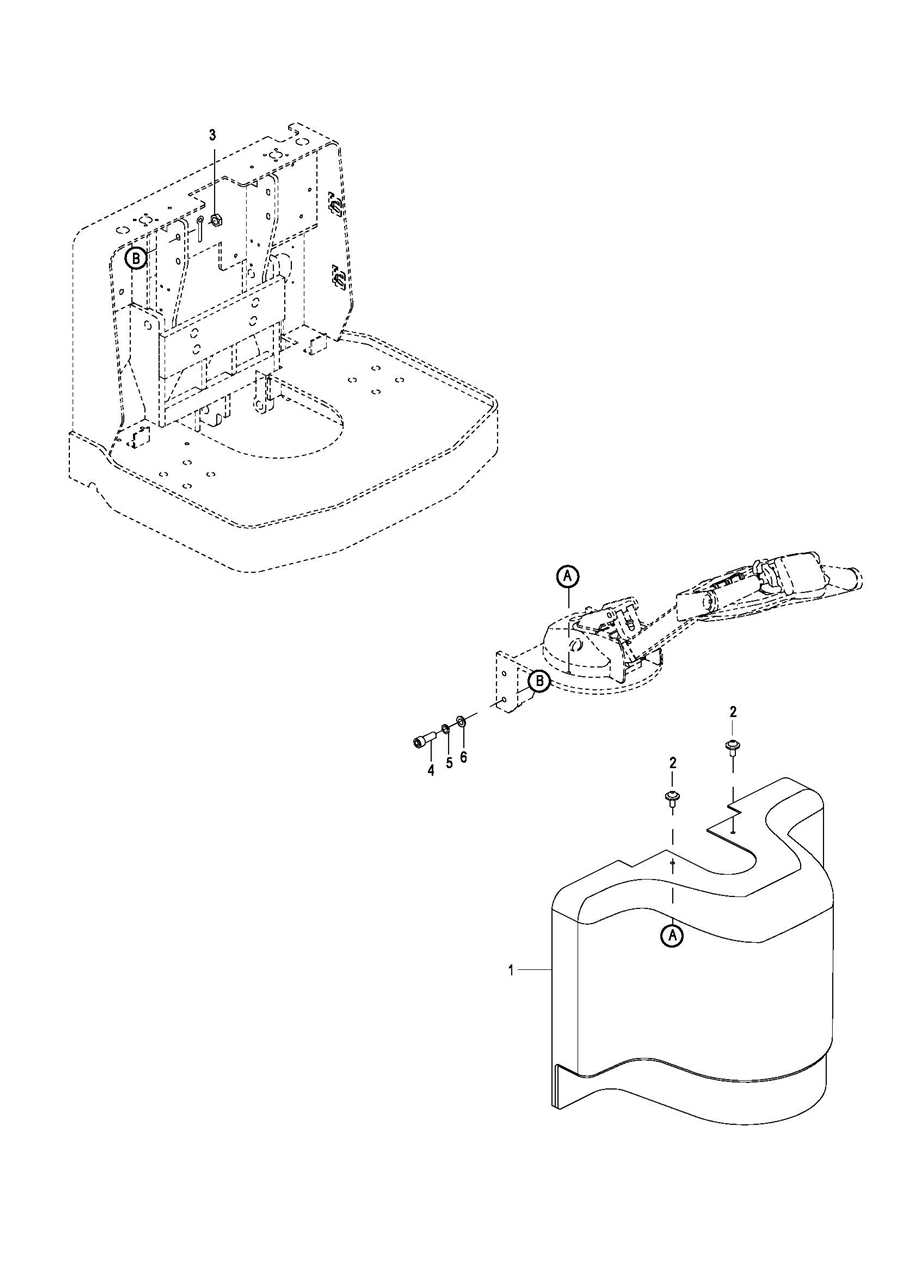 3
B
A
B
4
5
6
2
2
A
1