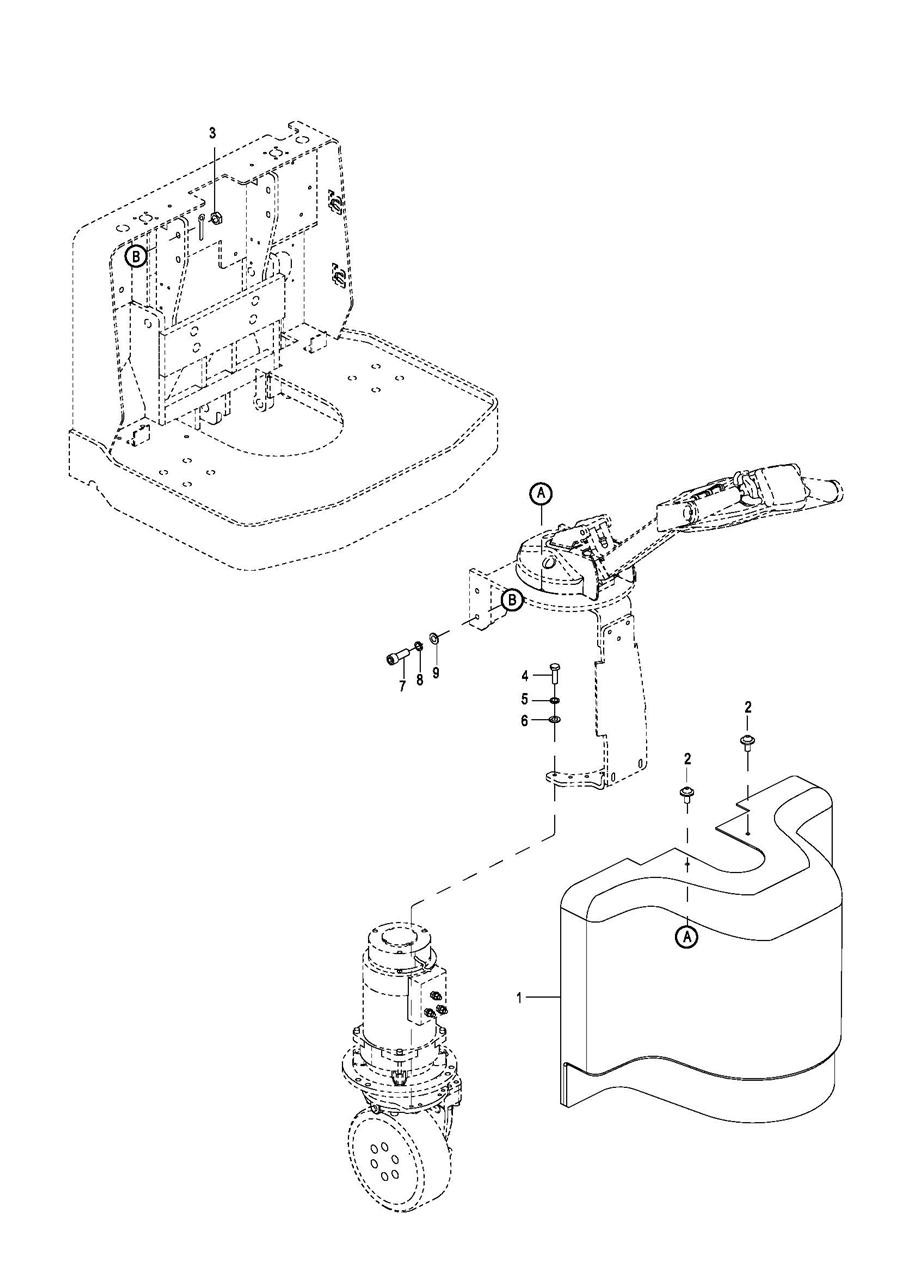 3
B
A
B
7
8
9
4
5
6
2
2
A
1