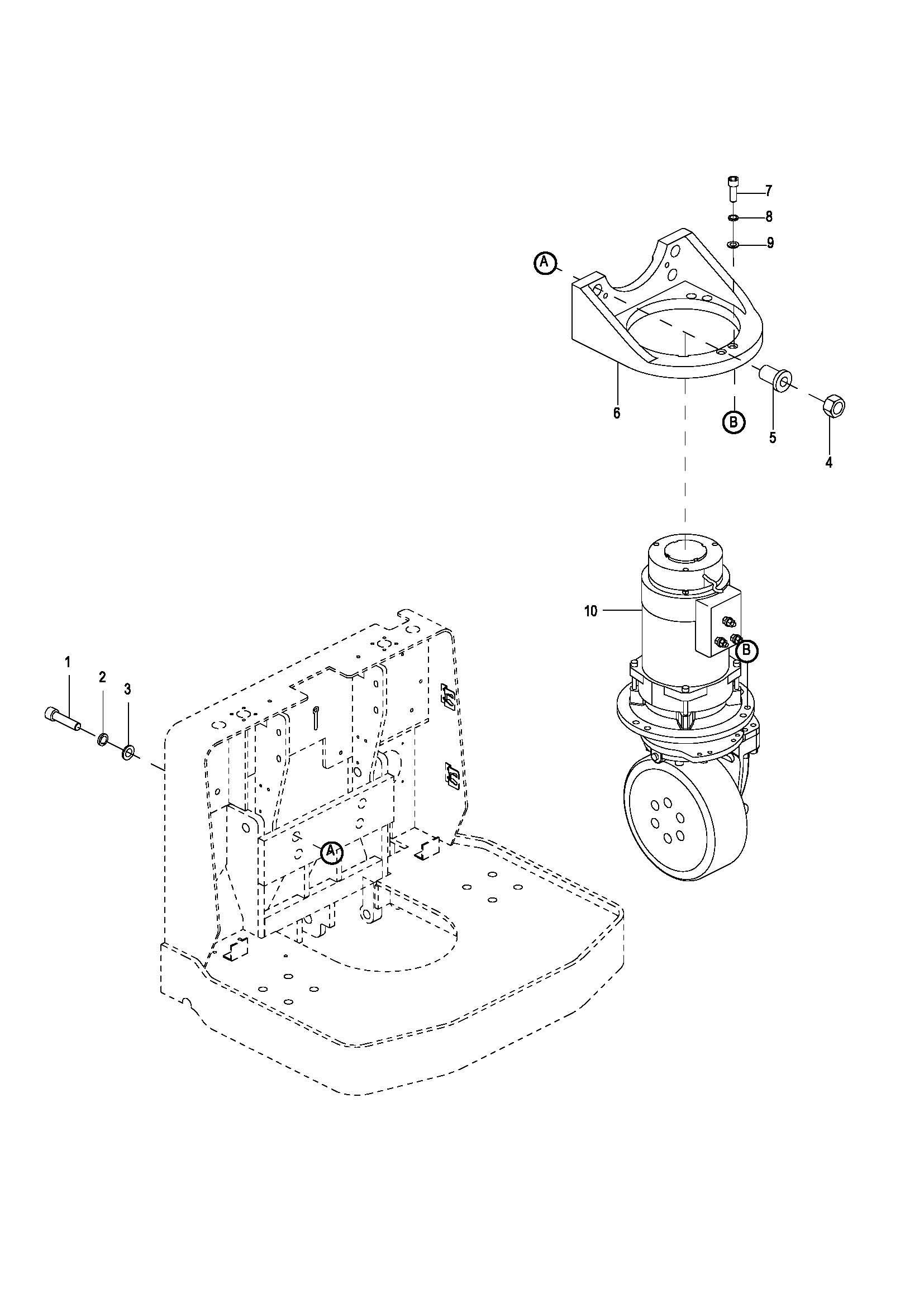 7
8
9
A
6
B
5
4
10
B
1
2
3
A