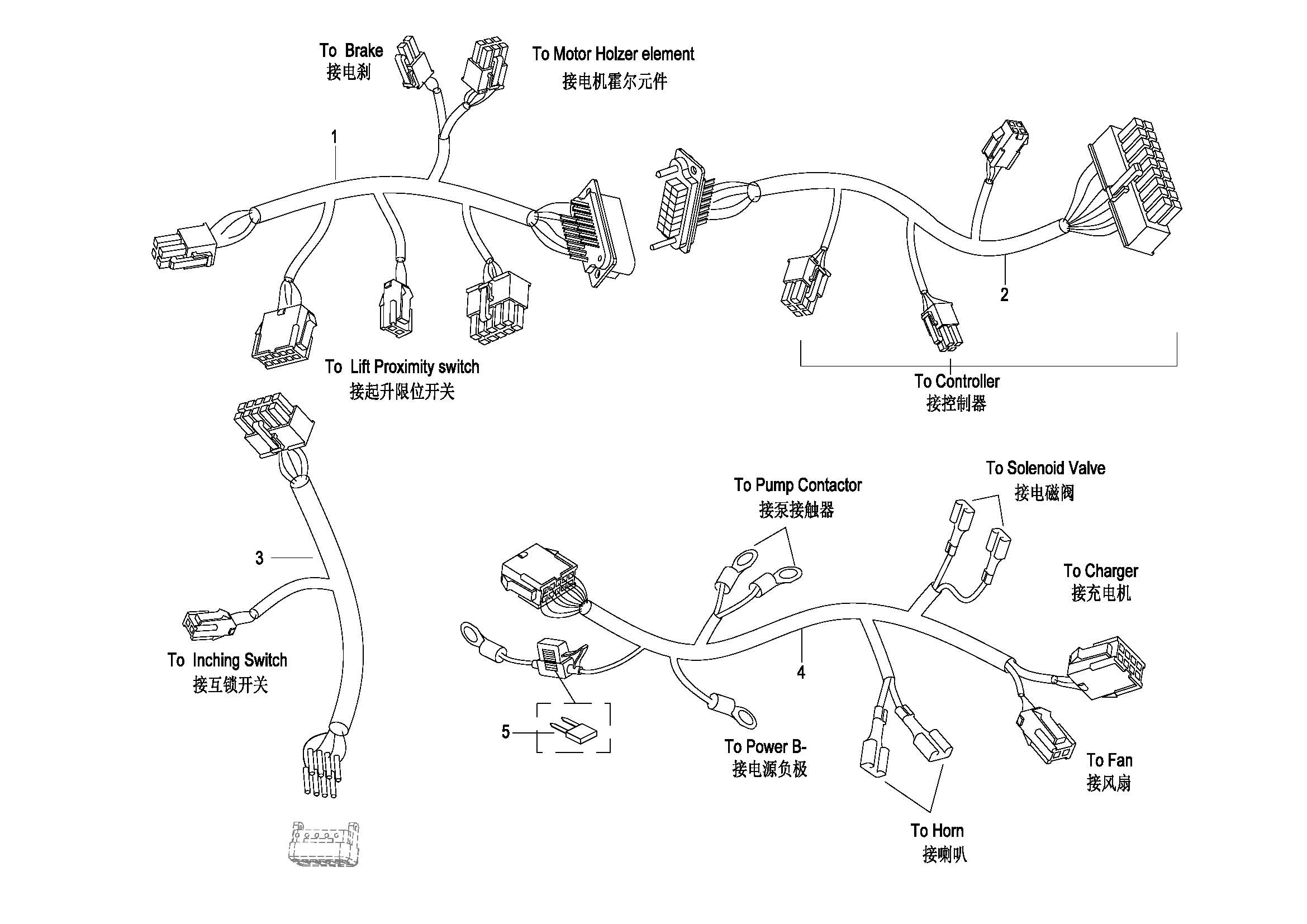 To Brake
接电刹

To Motor Holzer element
接电机霍尔元件

1

2

To Lift Proximity switch
接起升限位开关

To Controller
接控制器

3

To Inching Switch
接互锁开关

To Pump Contactor
接泵接触器

To Solenoid Valve
接电磁阀

To Charger
接充电机

4

5

To Power B-
接电源负极

To Fan
接风扇

To Horn
接喇叭