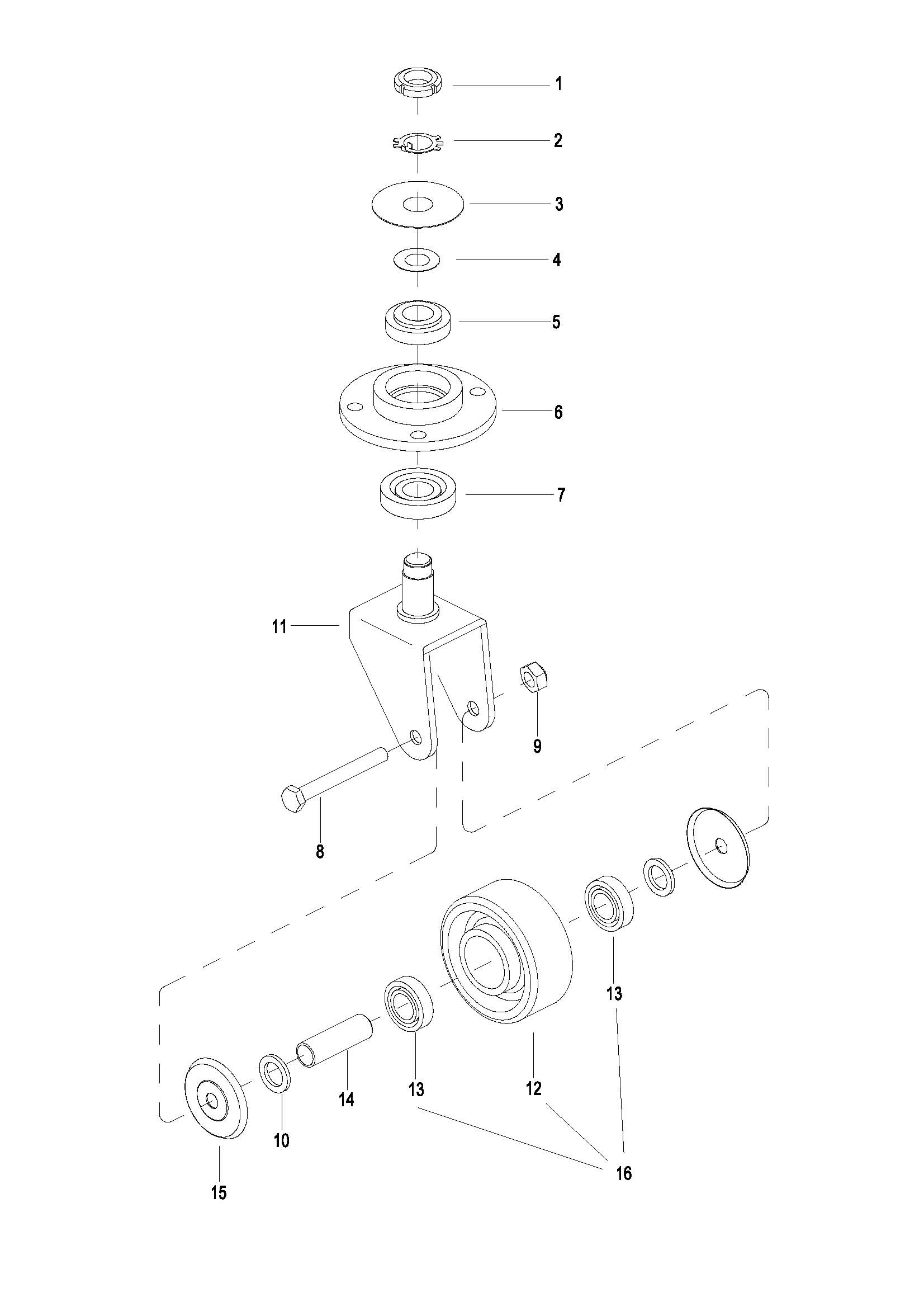 1
2
3
4
5
6
7
11
9
8
13
12
13
14
10
15
16