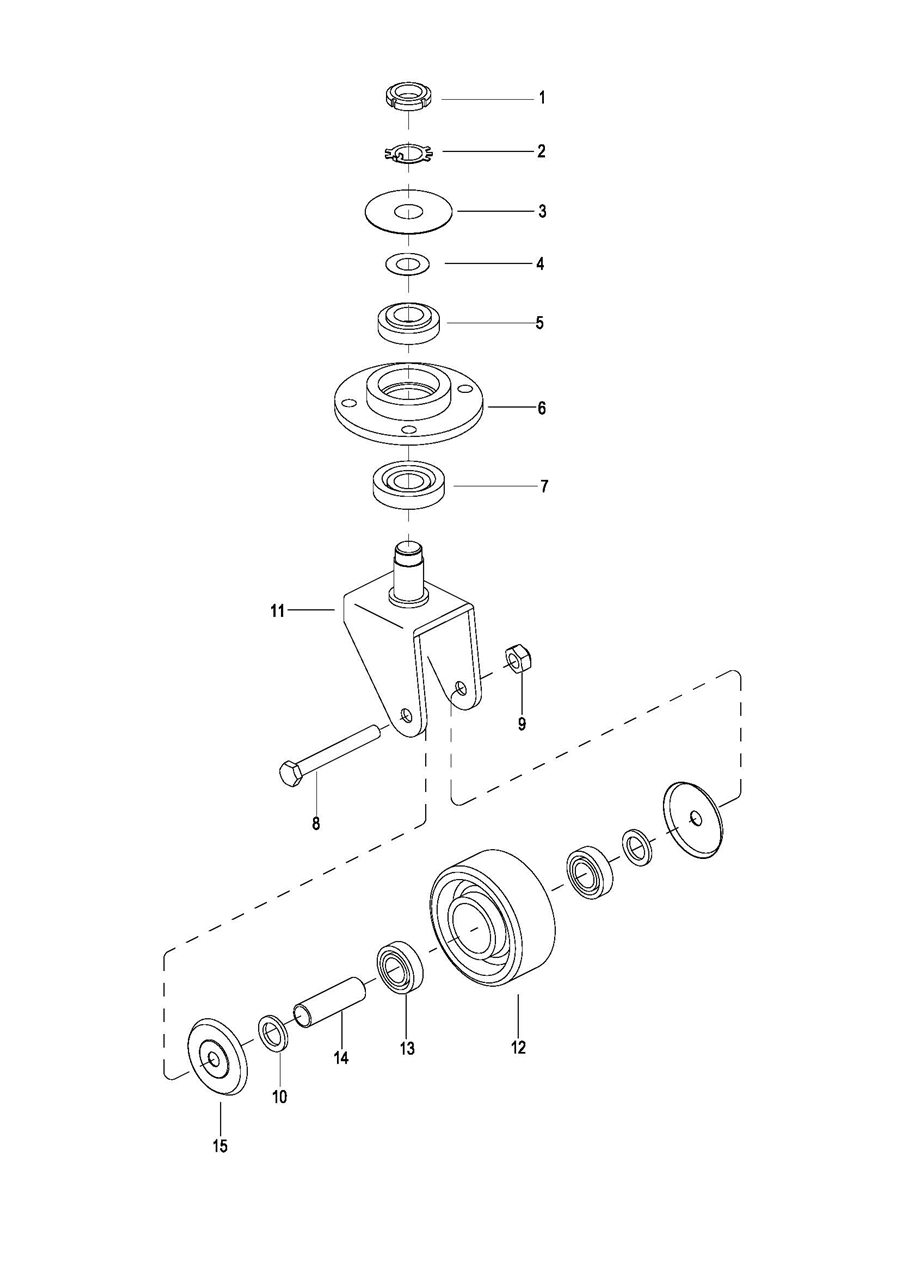 1
2
3
4
5
6
7
11
9
8
12
13
14
10
15