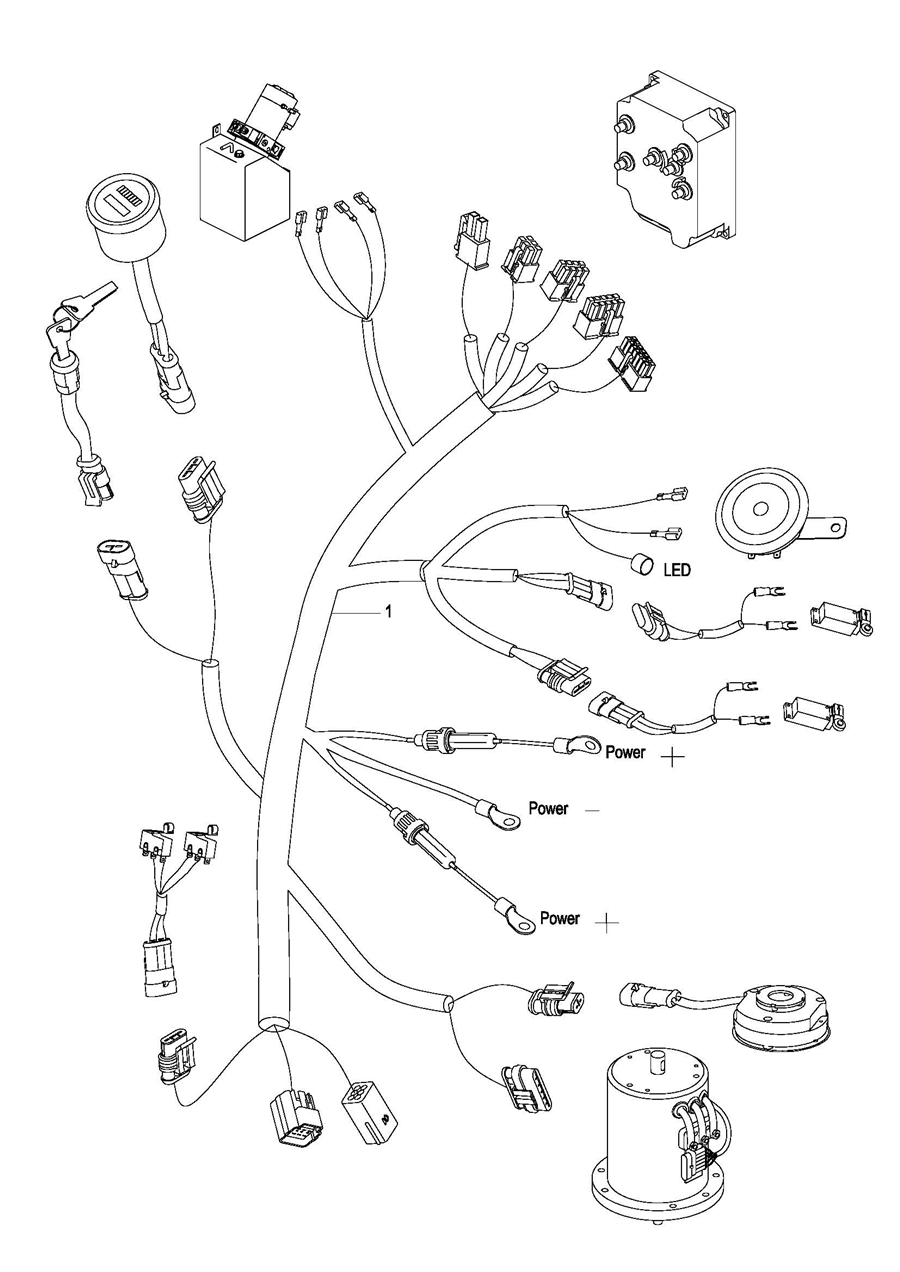 LED

1

Power +

Power −

Power +