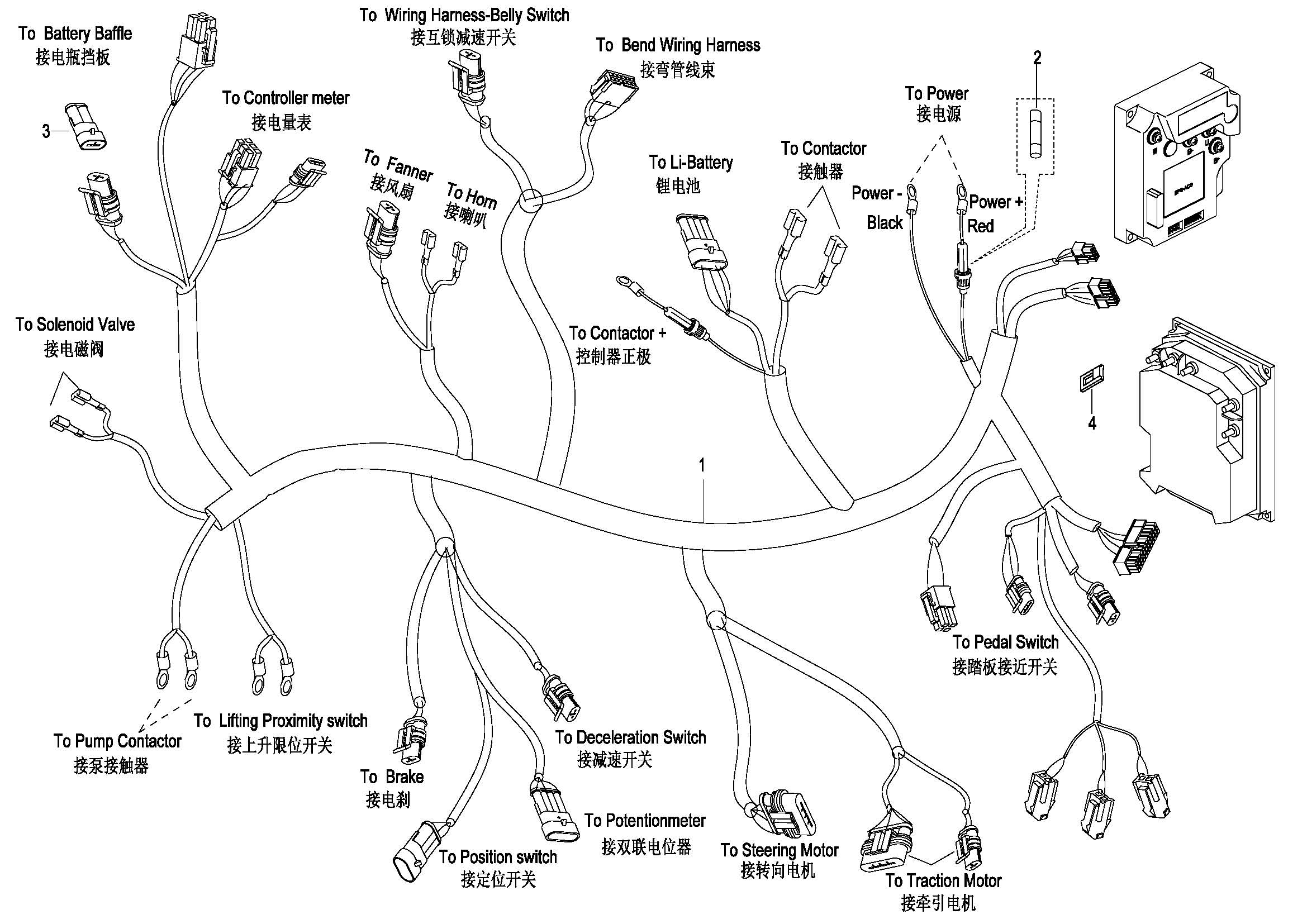 To Battery Baffle
接电瓶挡板

3

To Controller meter
接电量表

To Wiring Harness-Belly Switch
接互锁减速开关

To Bend Wiring Harness
接弯管线束

2

To Power
接电源

To Fanner
接风扇

To Horn
接喇叭

To Li-Battery
锂电池

To Contactor
接触器

Power -
Black

Power +
Red

To Solenoid Valve
接电磁阀

To Contactor +
控制器正极

4

1

To Pedal Switch
接踏板接近开关

To Pump Contactor
接泵接触器

To Lifting Proximity switch
接上升限位开关

To Brake
接电刹

To Deceleration Switch
接减速开关

To Potentionmeter
接双联电位器

To Position switch
接定位开关

To Steering Motor
接转向电机

To Traction Motor
接牵引电机