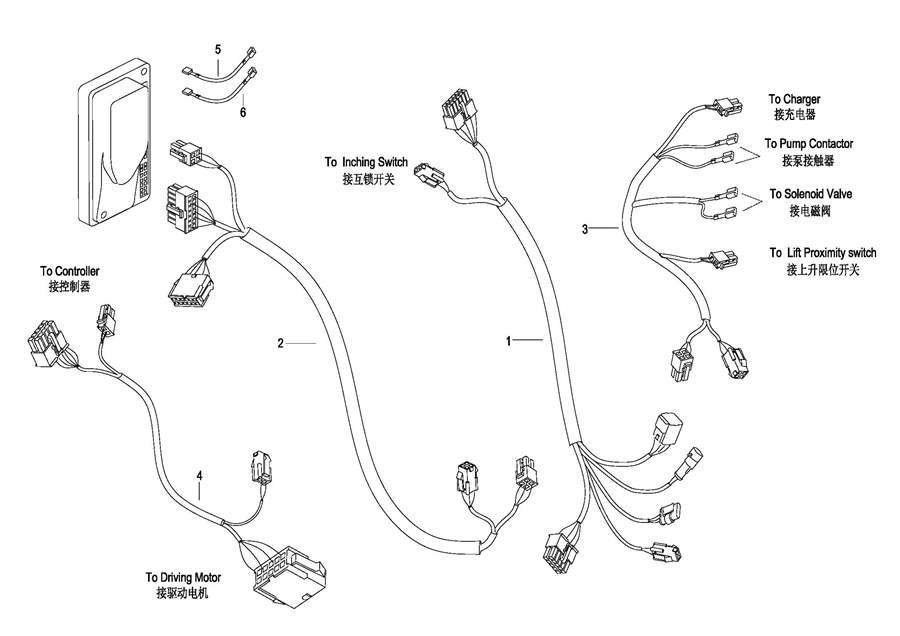 5

6

To Inching Switch
接互锁开关

To Charger
接充电器

To Pump Contactor
接泵接触器

To Solenoid Valve
接电磁阀

3

To Lift Proximity switch
接上升限位开关

To Controller
接控制器

2

1

4

To Driving Motor
接驱动电机