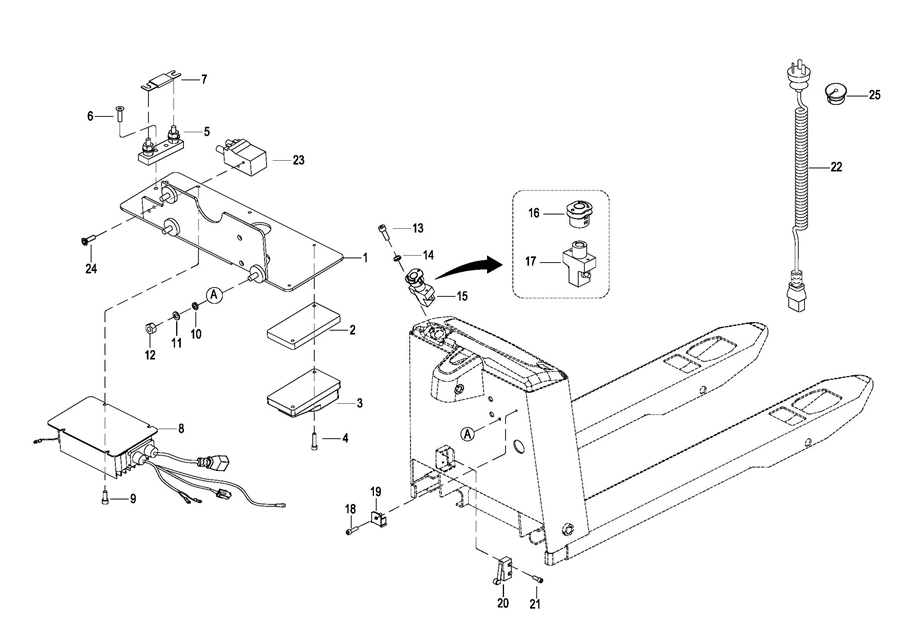 7
6
5
23
24
1
A
12
11
10
2
3
4
8
9
13
14
15
16
17
25
22
A
19
18
20
21