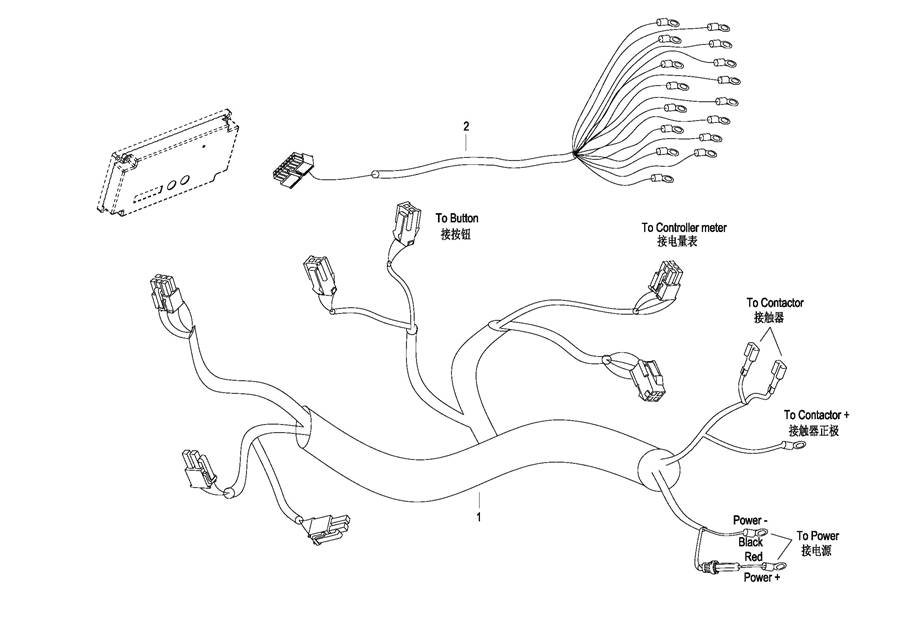 2

To Button
接按钮

To Controller meter
接电量表

To Contactor
接触器

To Contactor +
接触器正极

1

Power -
Black
Red
Power +

To Power
接电源