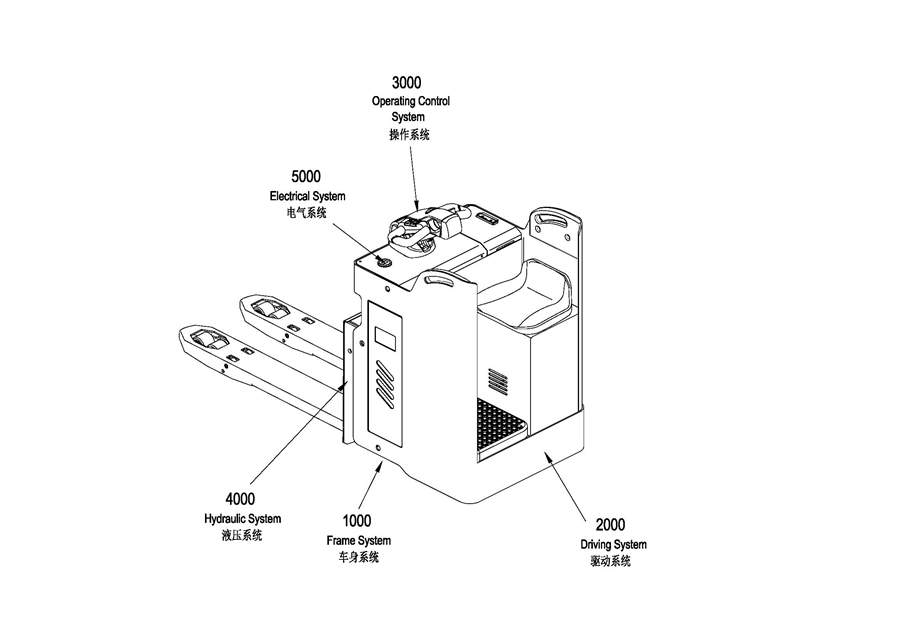 3000
Operating Control System
操作系统

5000
Electrical System
电气系统

4000
Hydraulic System
液压系统

1000
Frame System
车身系统

2000
Driving System
驱动系统