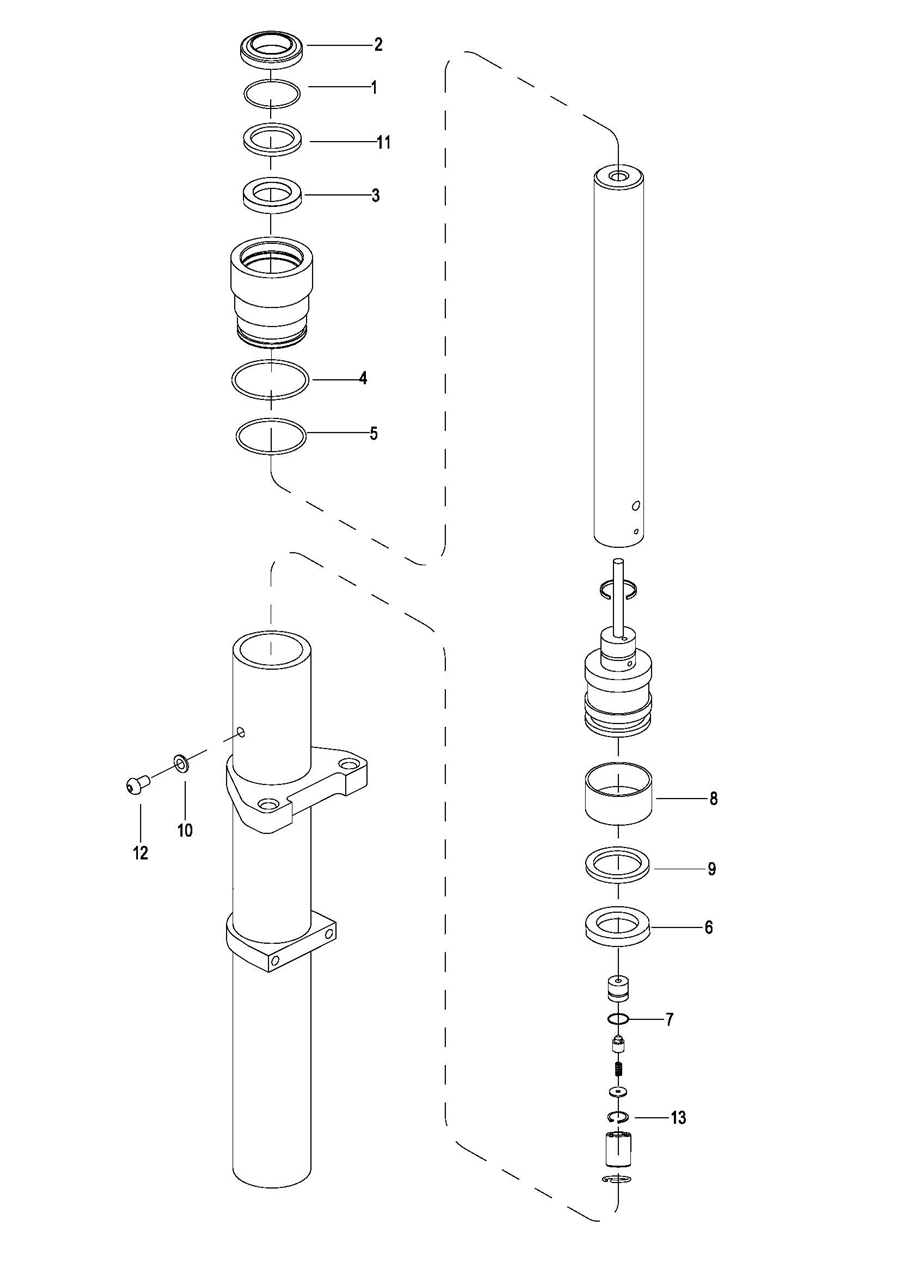 2
1
11
3
4
5
12
10
8
9
6
7
13