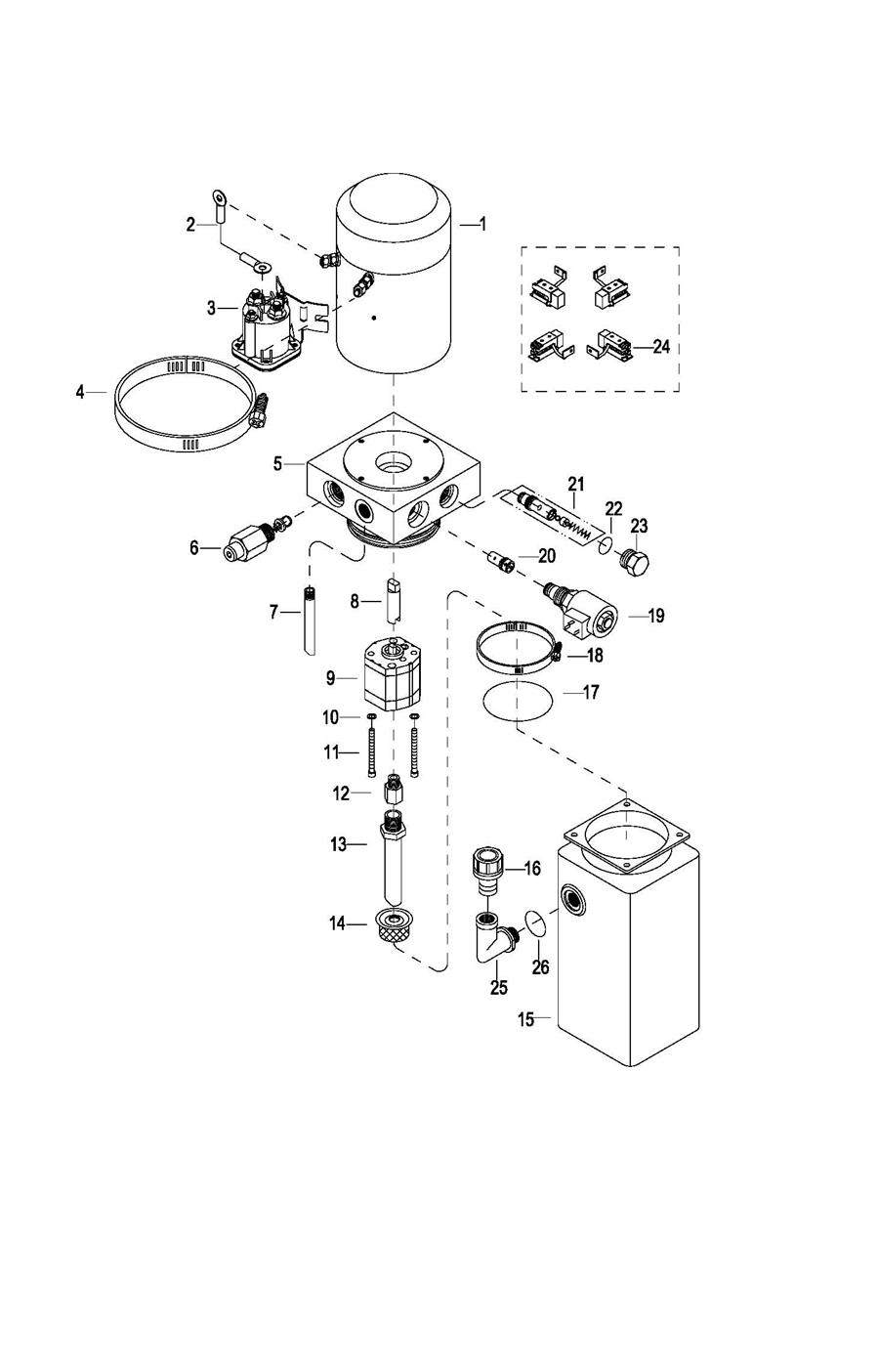 2
1
3
24
4
5
21
22
23
6
20
7
8
19
18
9
17
10
11
12
13
16
14
26
25
15