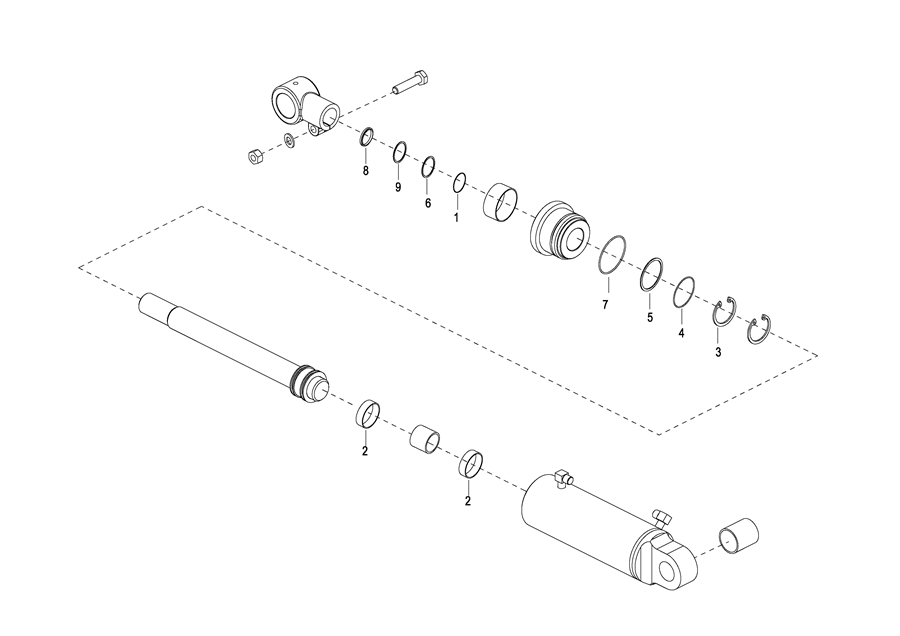 8
9
6
1
7
5
4
3
2
2