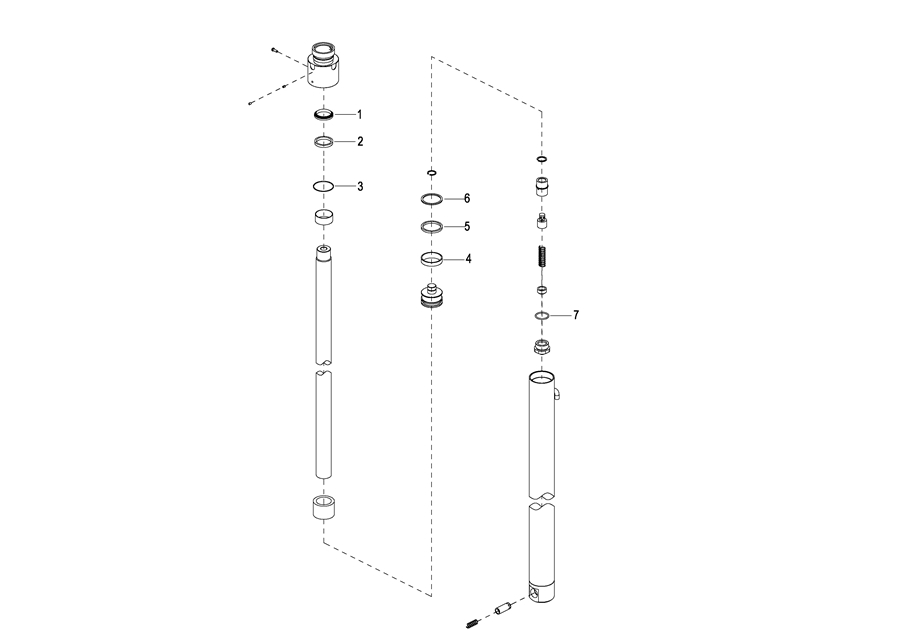 1
2
3
6
5
4
7