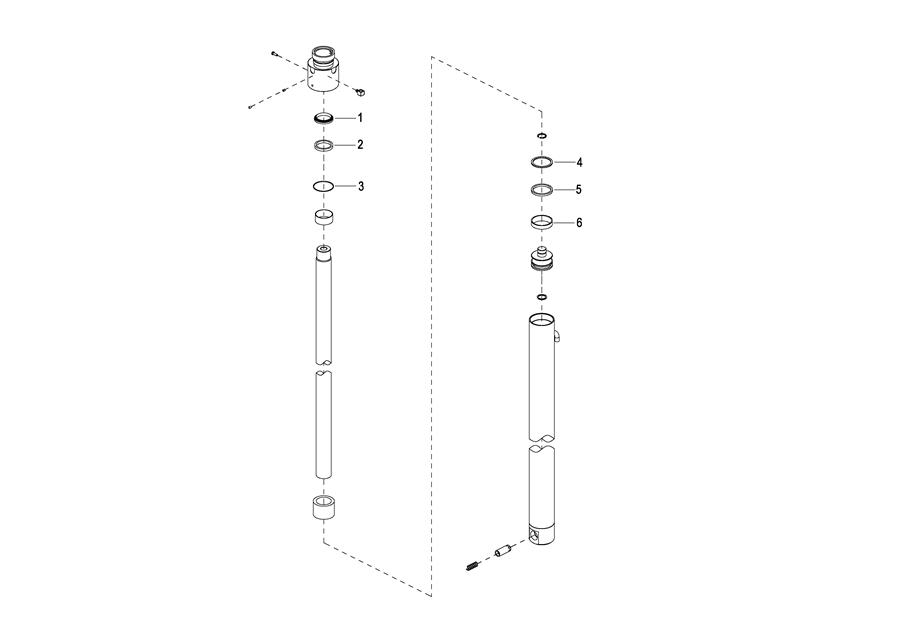 1
2
3
4
5
6