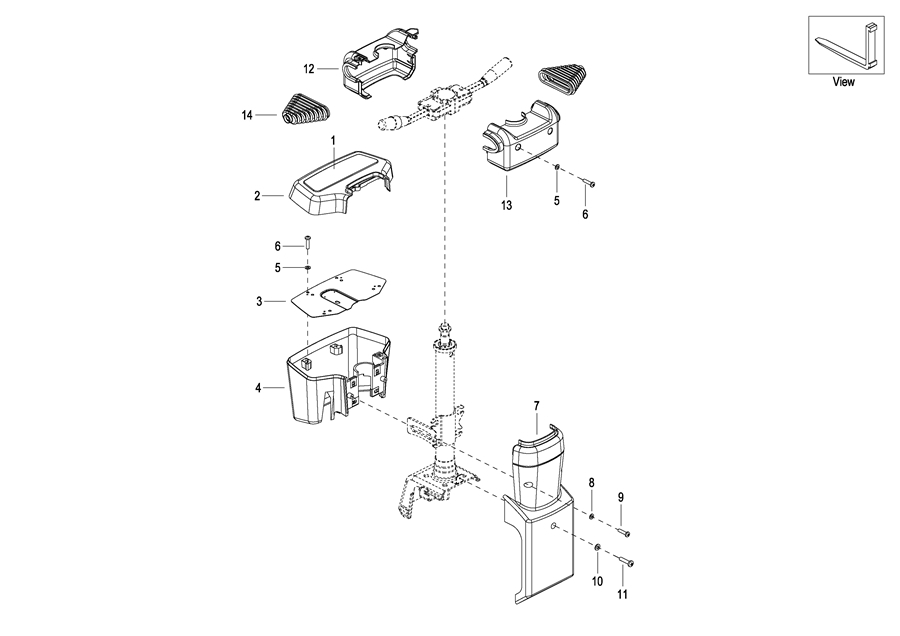 View

12

14

1

2

13

5

6

6

5

3

4

7

8

9

10

11