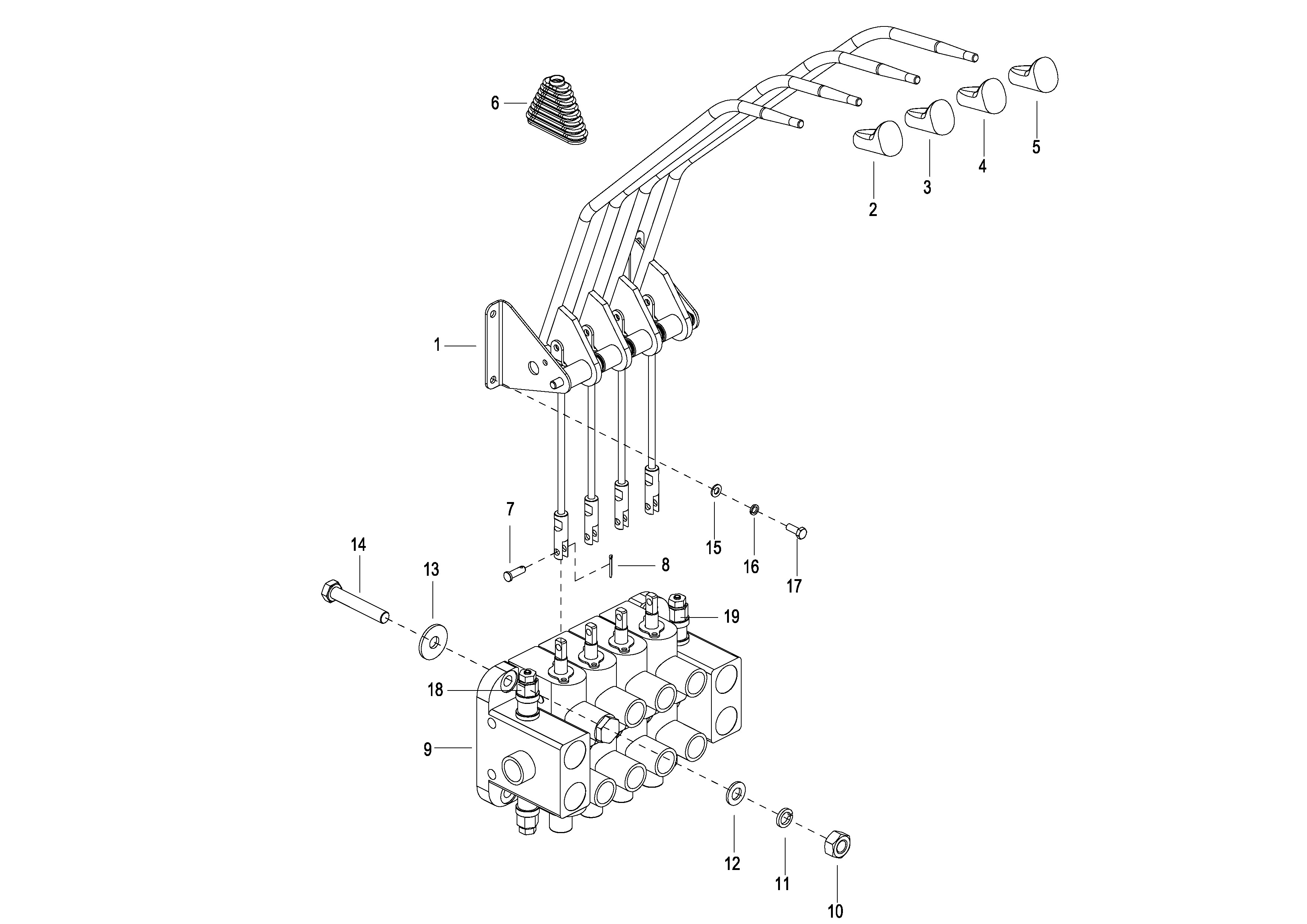 6
5
4
3
2
1
7
15
16
17
14
13
8
19
18
9
12
11
10