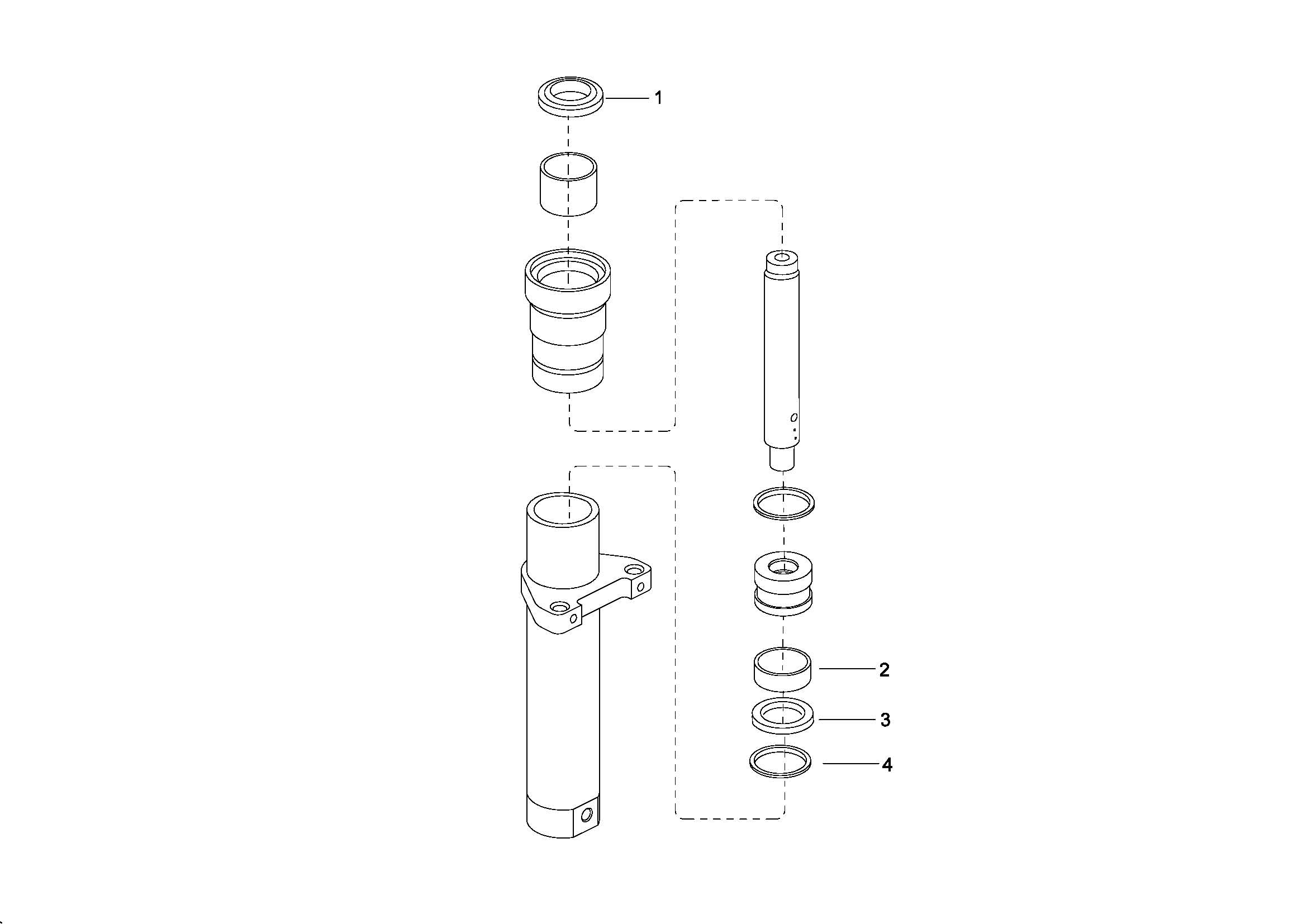 1
2
3
4