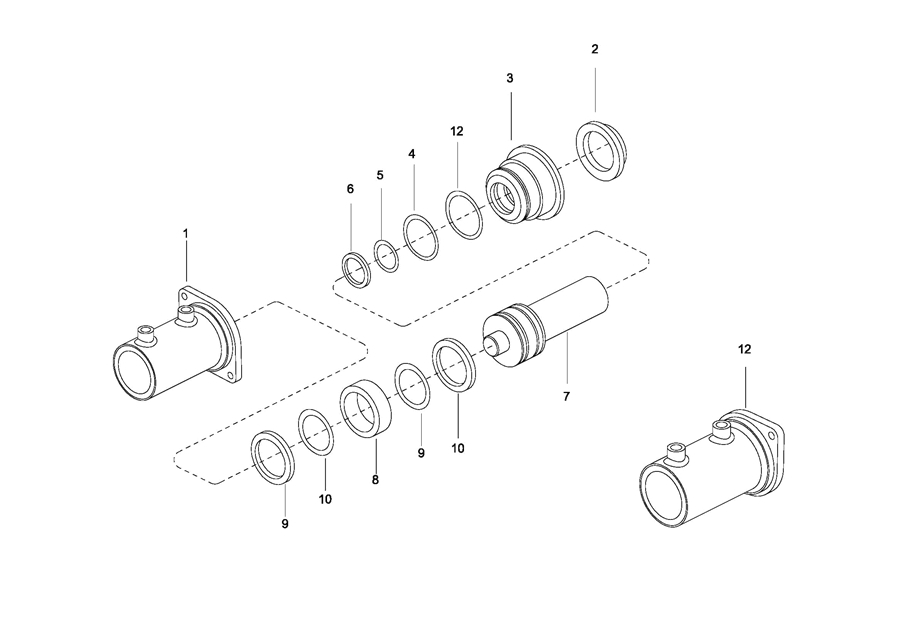 2
3
12
4
5
6
1
7
12
10
9
8
10
9