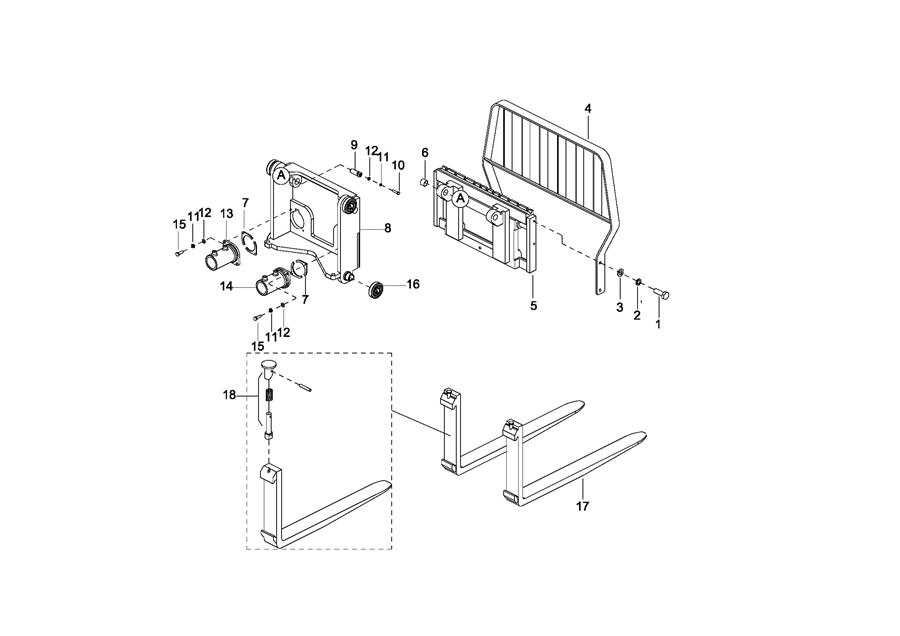 4
9
12
11
10
6
A
A
15
11
12
13
7
8
14
7
16
5
3
2
1
15
11
12
18
17