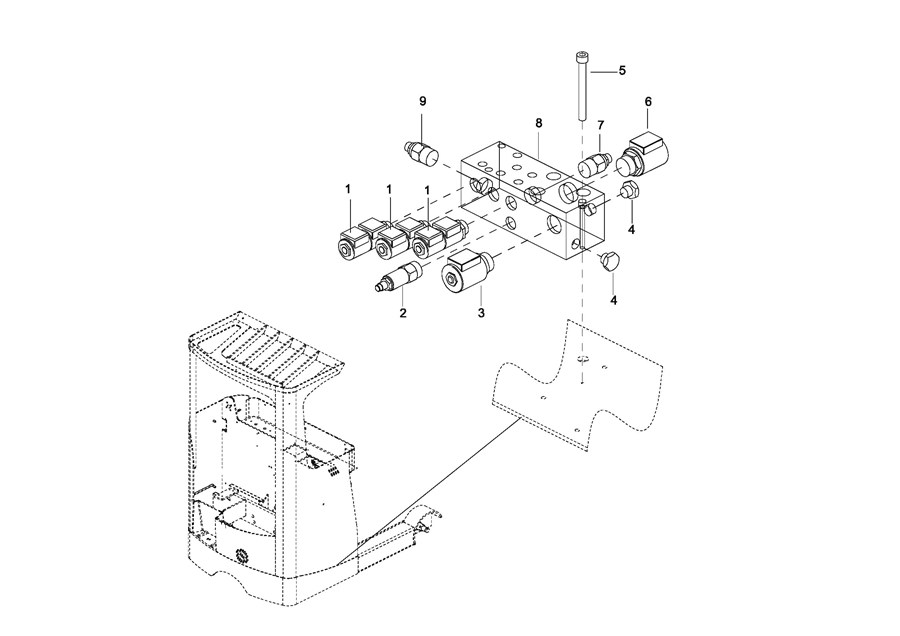 5
9
8
7
6
1
1
1
4
2
3
4