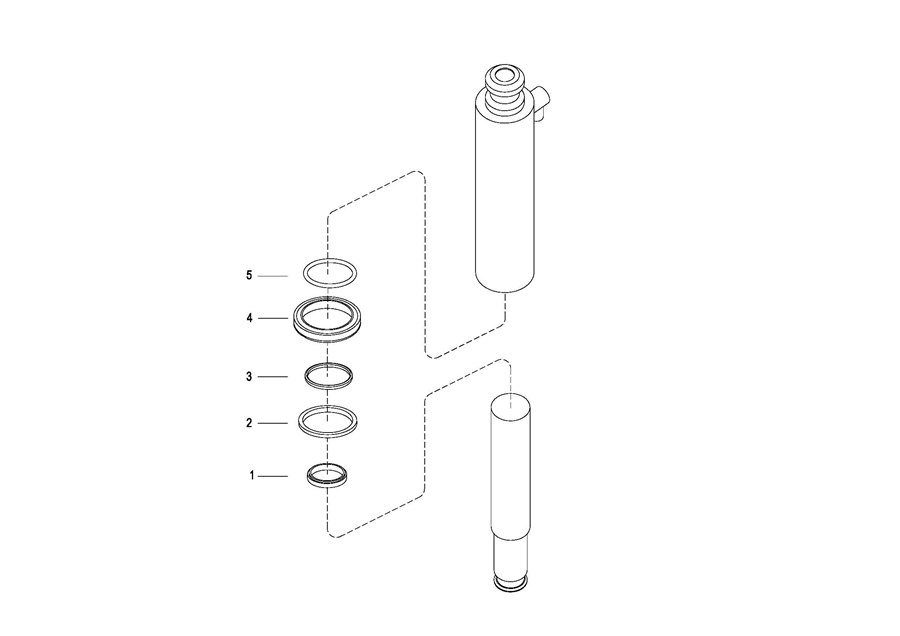 5
4
3
2
1