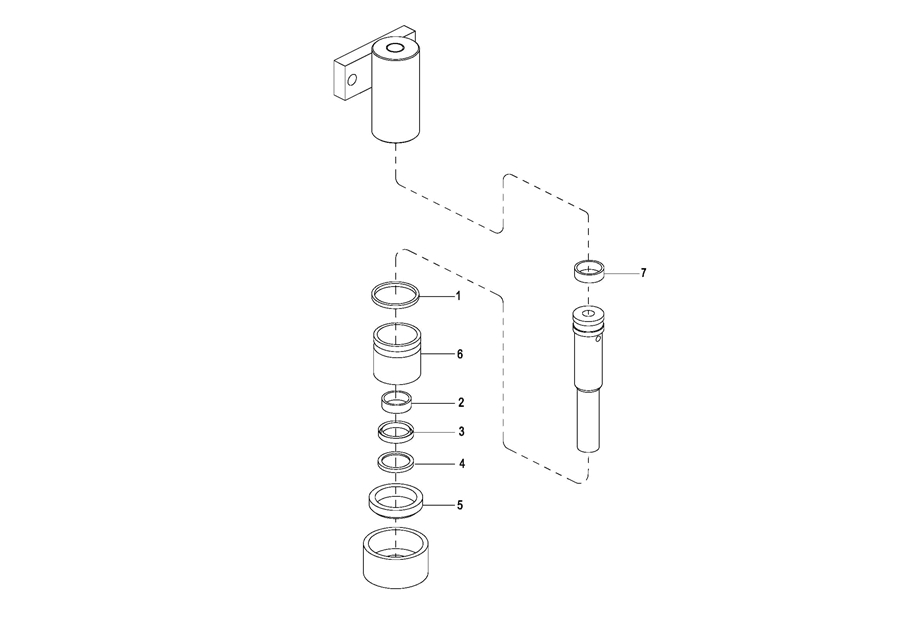 7
1
6
2
3
4
5