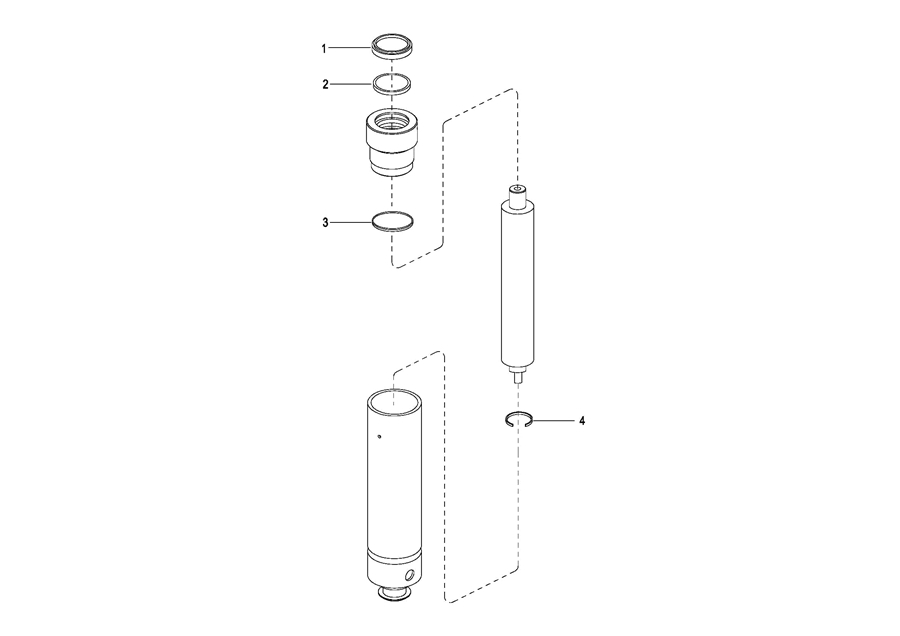 1
2
3
4